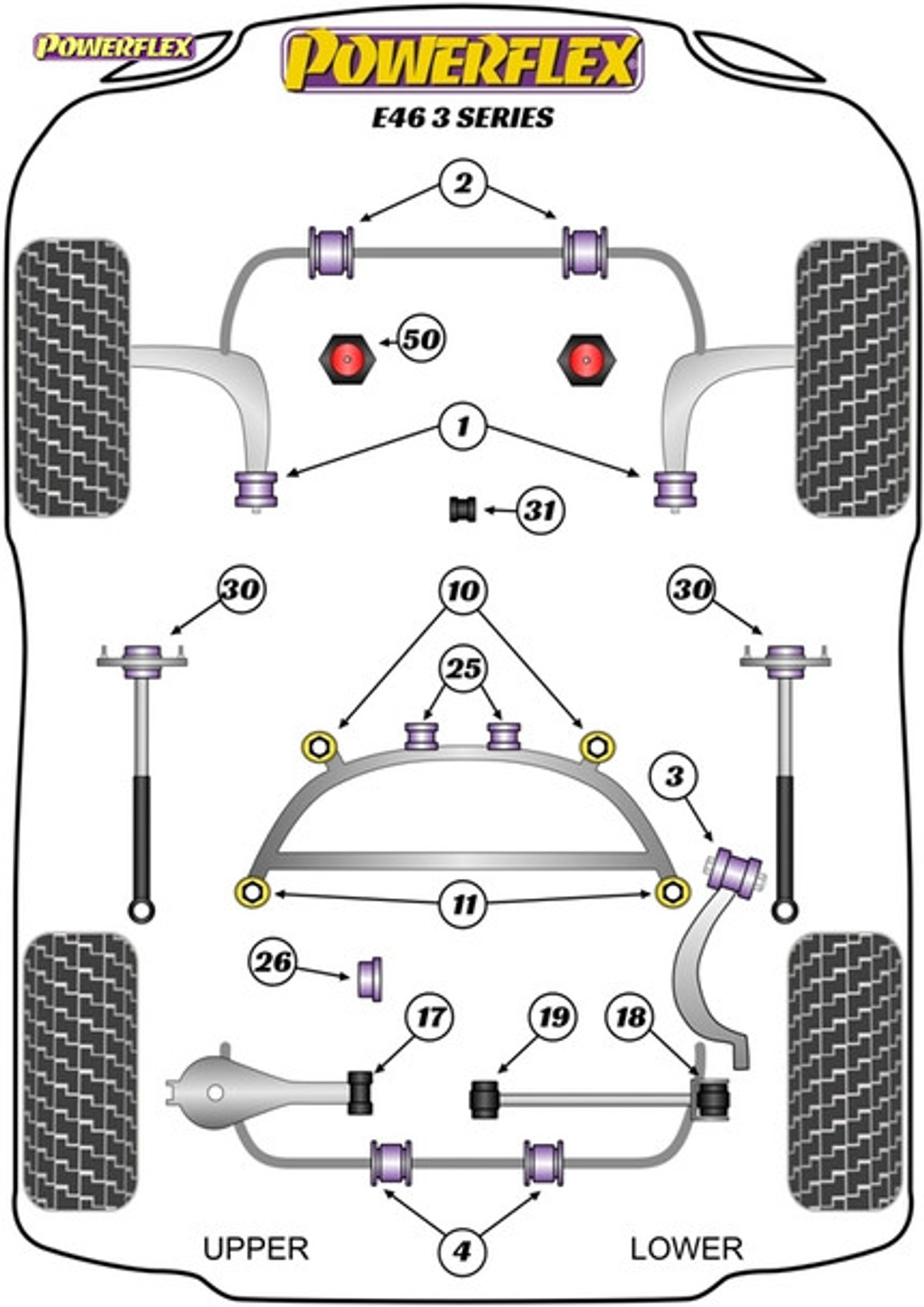 POWERFLEX

POWERFLEX

E46 3 SERIES

2

50

1

31

30

10

30

25

3

11

26

17

19

18

4

UPPER

LOWER