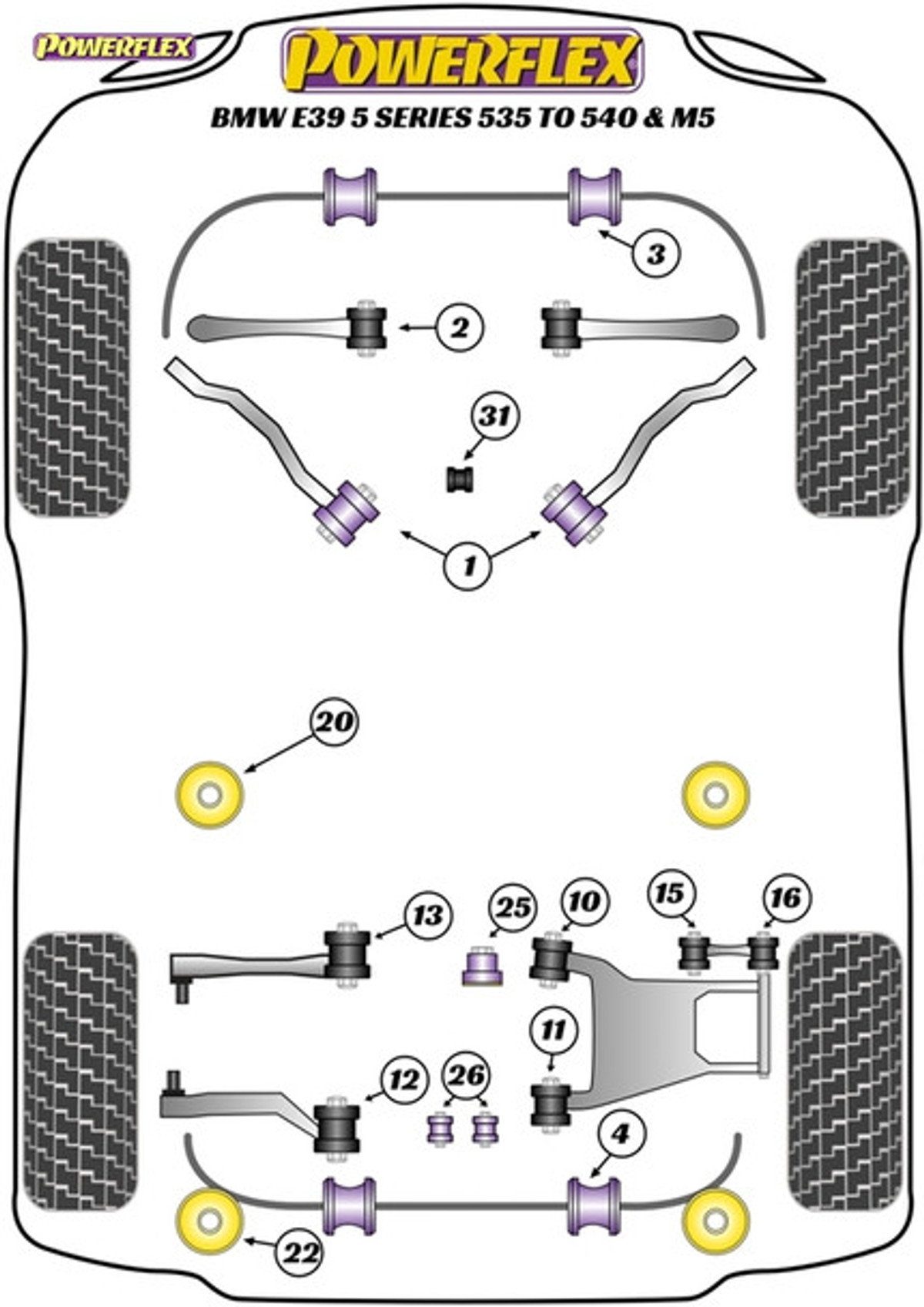 POWERFLEX

POWERFLEX

BMW E39 5 SERIES 535 TO 540 & M5

3

2

31

1

20

13

25

10

15

16

11

12

26

4

22