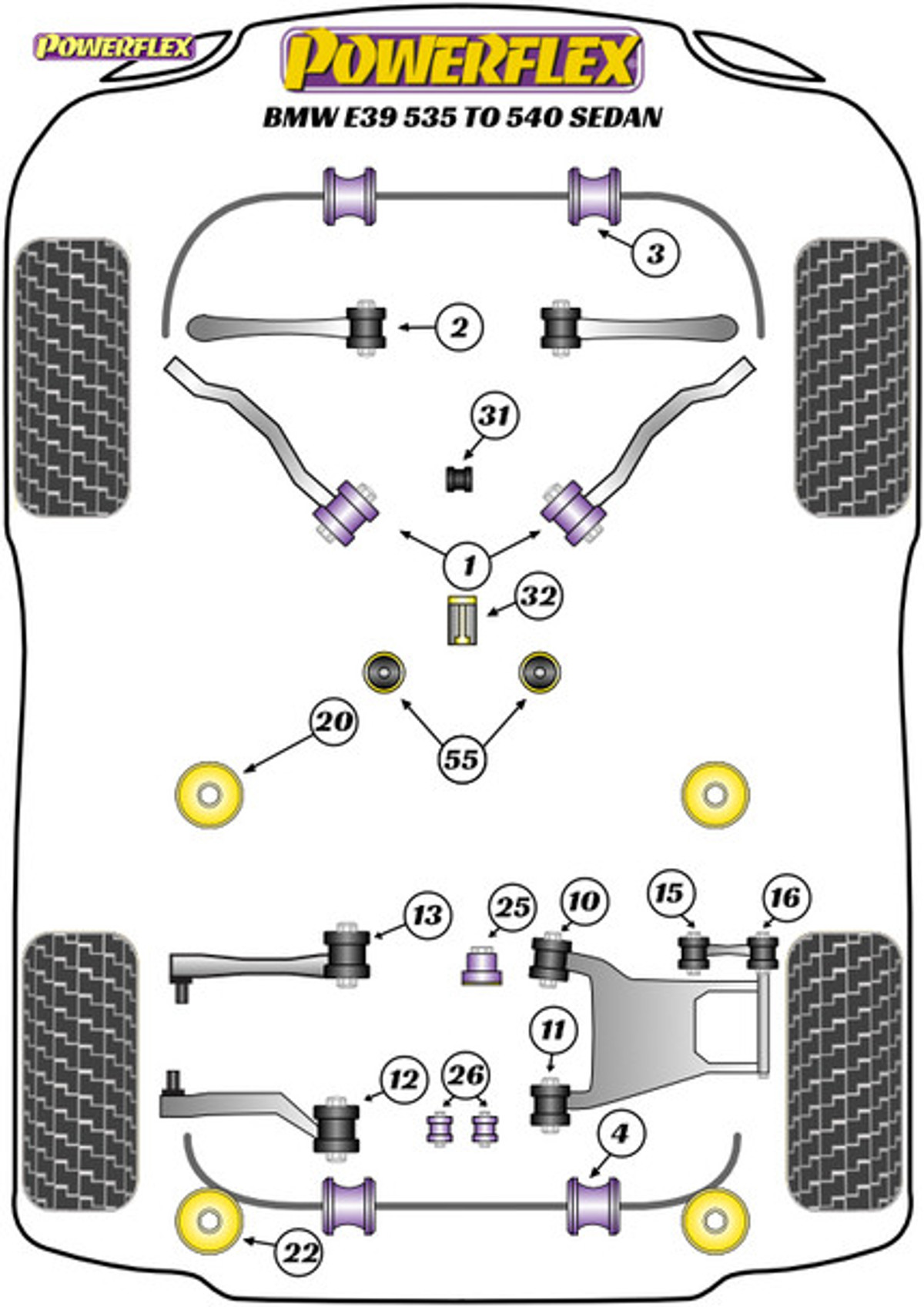 POWERFLEX

POWERFLEX

BMW E39 535 TO 540 SEDAN

3

2

31

1

32

20

55

13

25

10

15

16

11

12

26

4

22