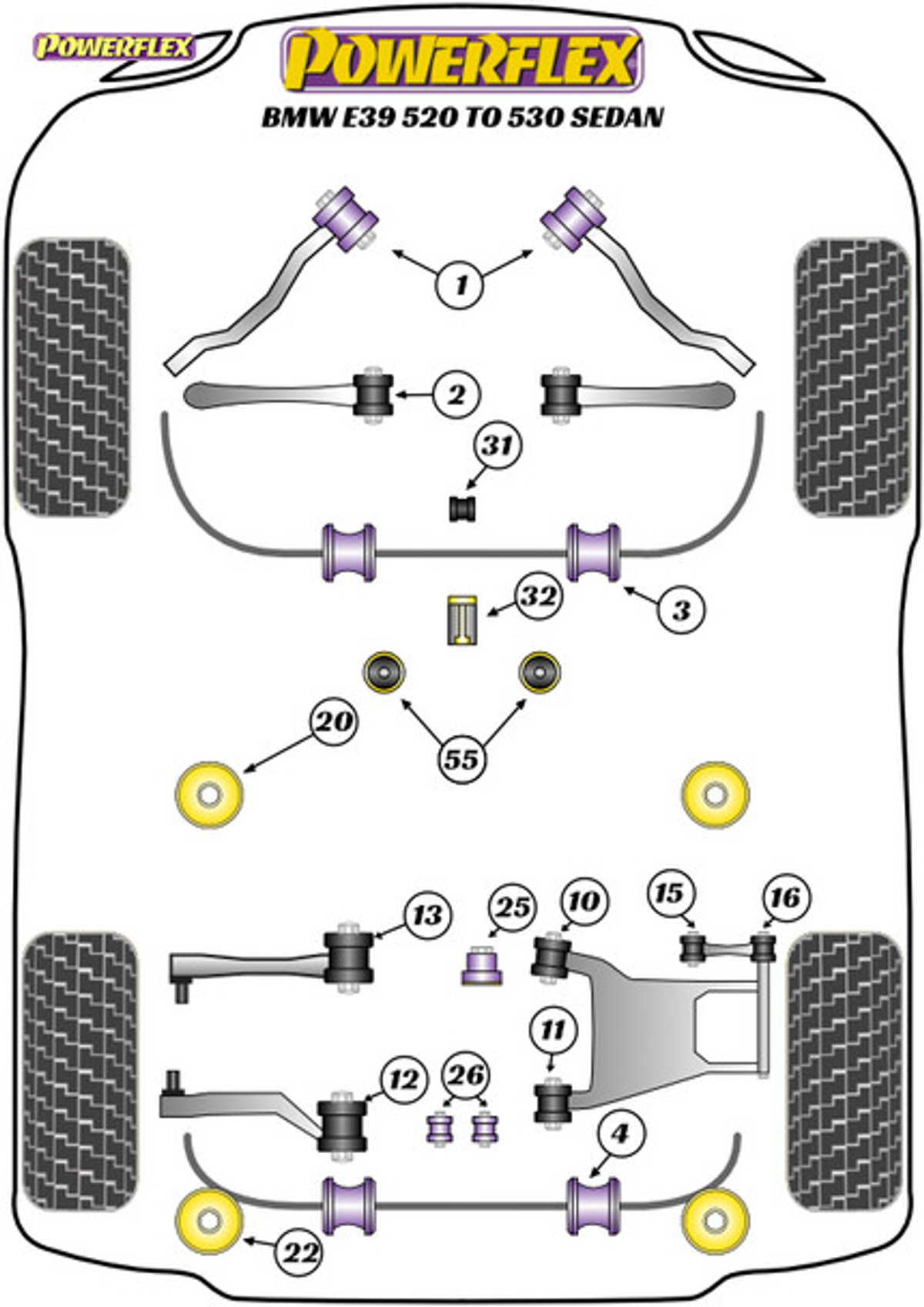 POWERFLEX

POWERFLEX

BMW E39 520 TO 530 SEDAN

1

2

31

32

3

20

55

13

25

10

15

16

11

12

26

4

22