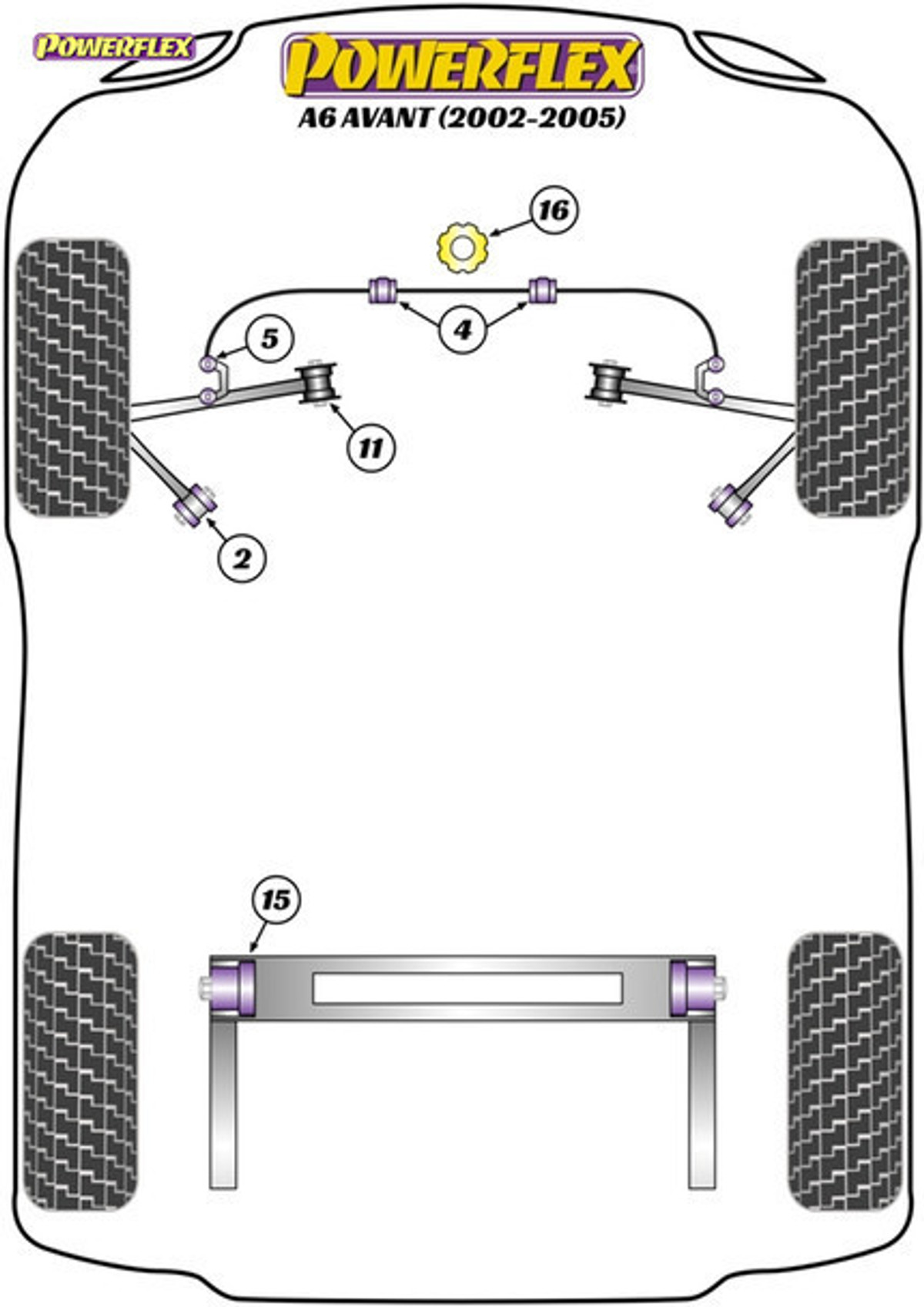 POWERFLEX

POWERFLEX
A6 AVANT (2002-2005)

16

4

5

11

2

15