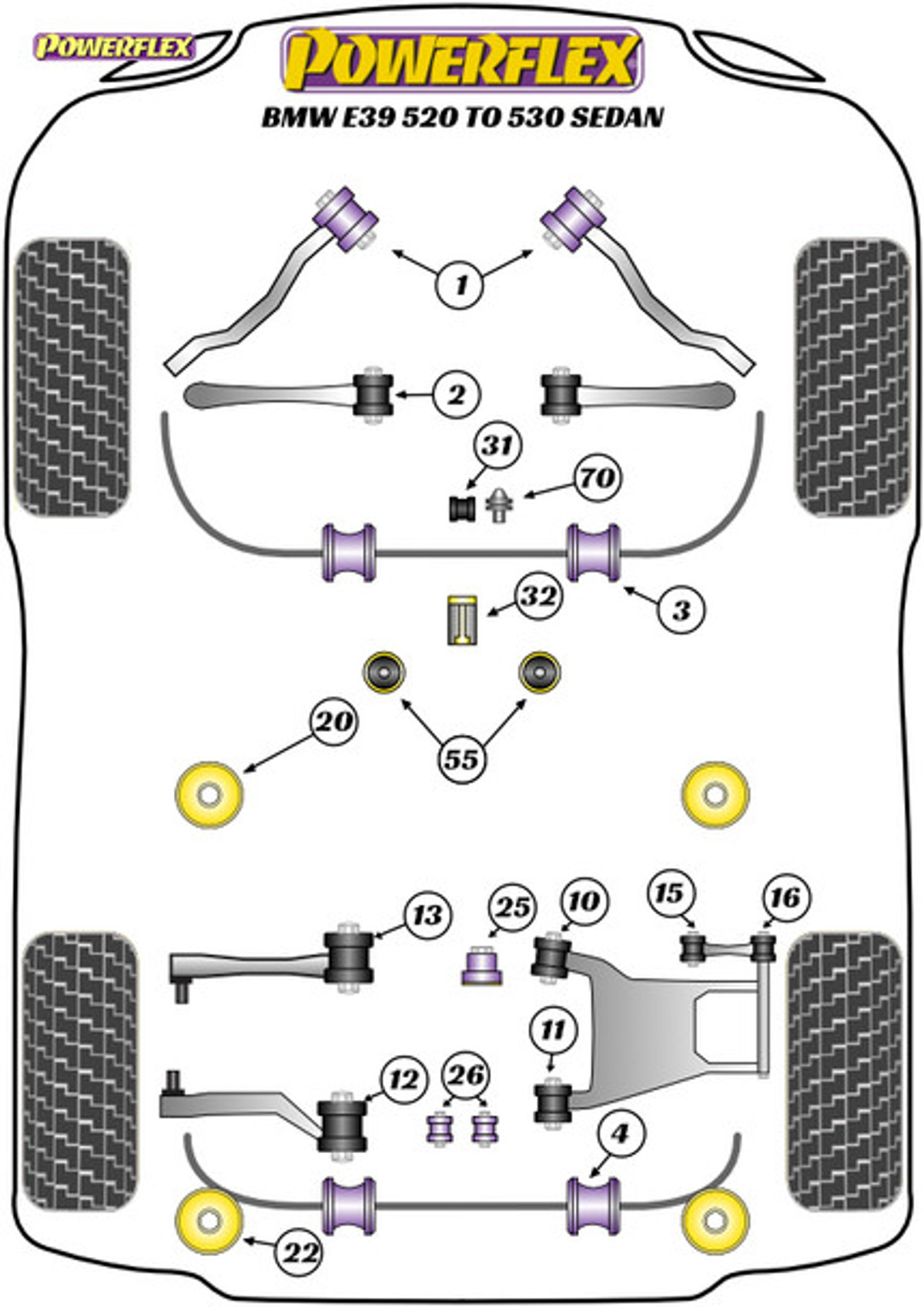 POWERFLEX

POWERFLEX

BMW E39 520 TO 530 SEDAN

1

2

31

70

32

3

20

55

13

25

10

15

16

11

12

26

4

22