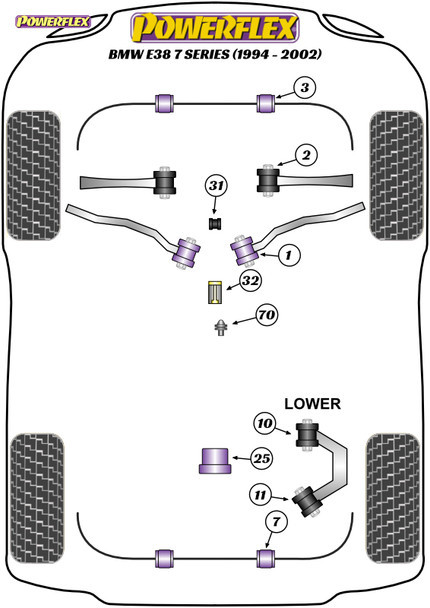 POWERFLEX

POWERFLEX

BMW E38 7 SERIES (1994 - 2002)

3

2

31

1

32

70

LOWER

10

25

11

7