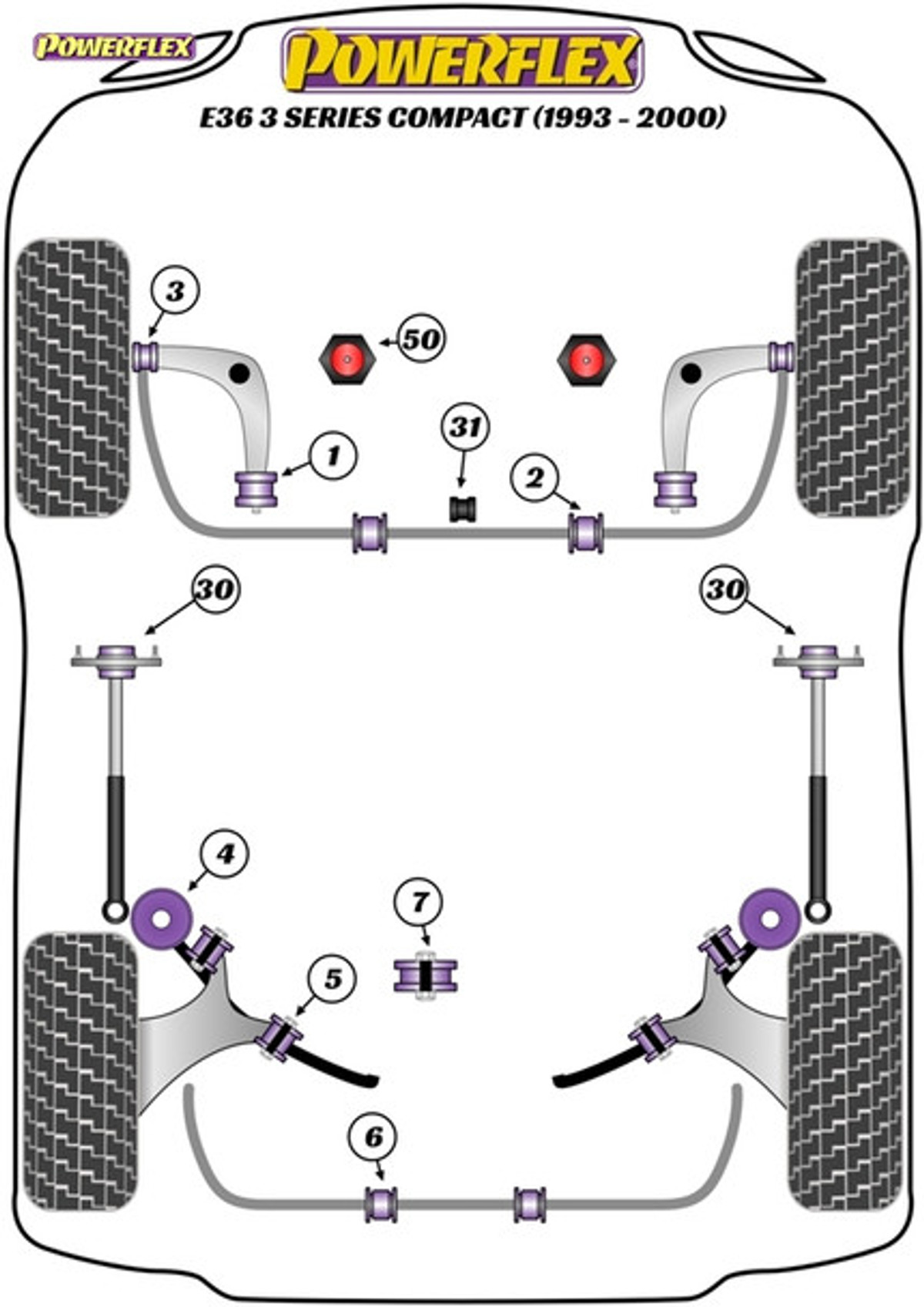 POWERFLEX

POWERFLEX

E36 3 SERIES COMPACT (1993 - 2000)

3

50

31

1

2

30

30

4

7

5

6