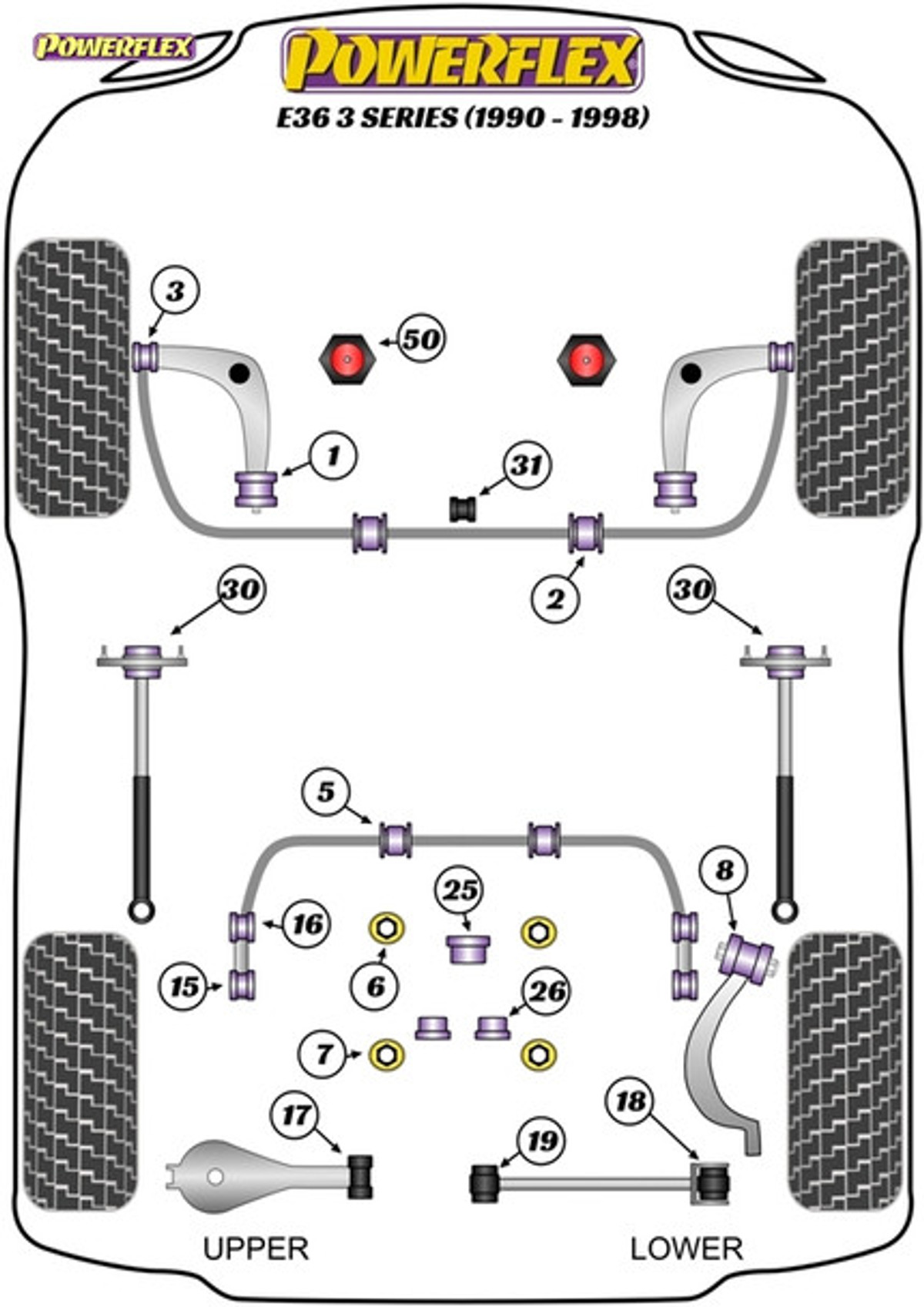 POWERFLEX

POWERFLEX

E36 3 SERIES (1990 - 1998)

3

50

1

31

2

30

30

5

8

25

16

6

15

26

7

17

18

19

UPPER

LOWER