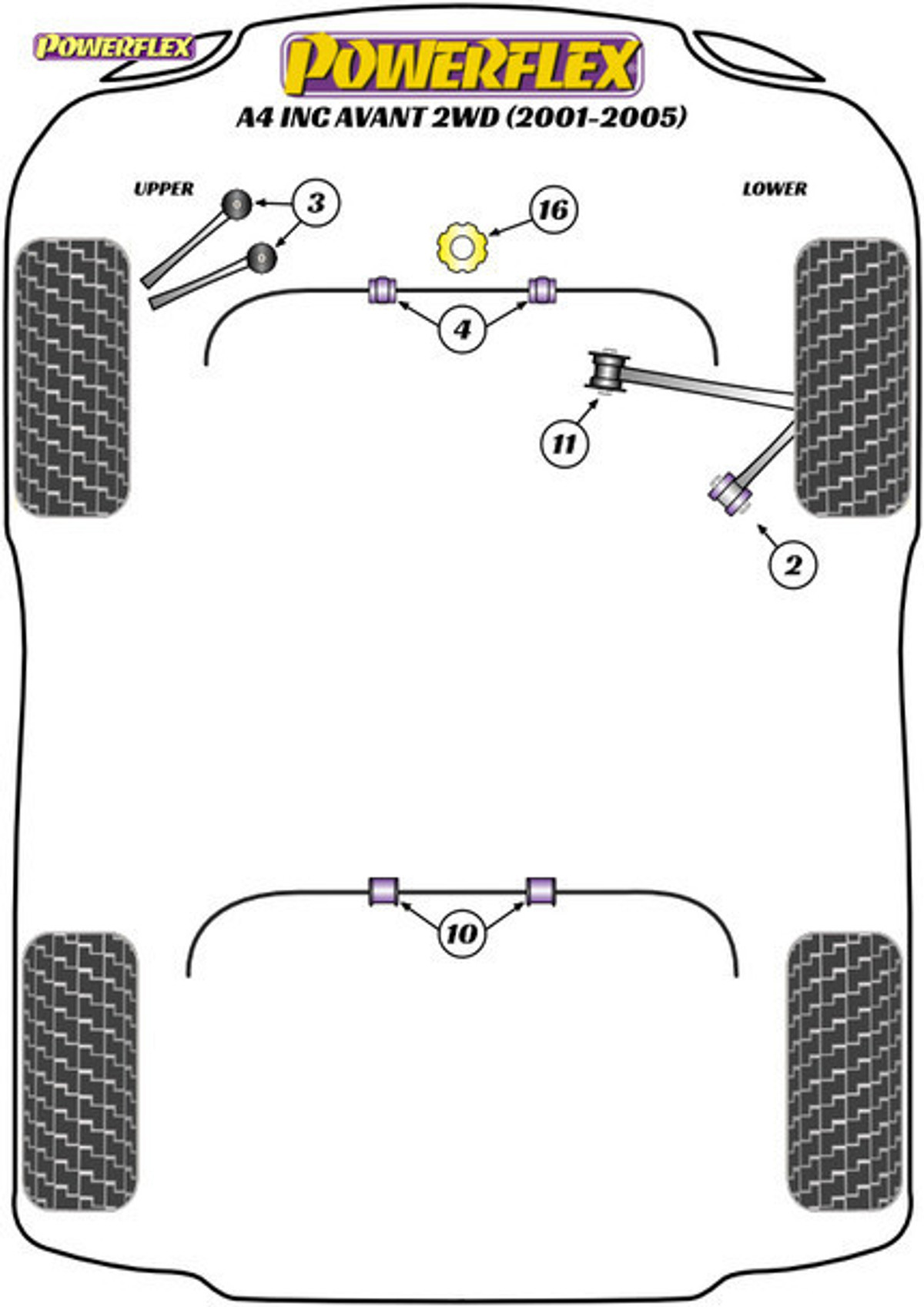 POWERFLEX

POWERFLEX

A4 INC AVANT 2WD (2001-2005)

UPPER

LOWER

3

16

4

11

2

10