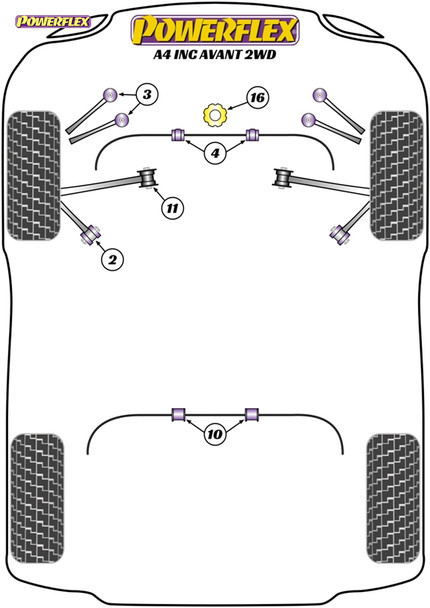 POWERFLEX

POWERFLEX
A4 INC AVANT 2WD

3

16

4

11

2

10