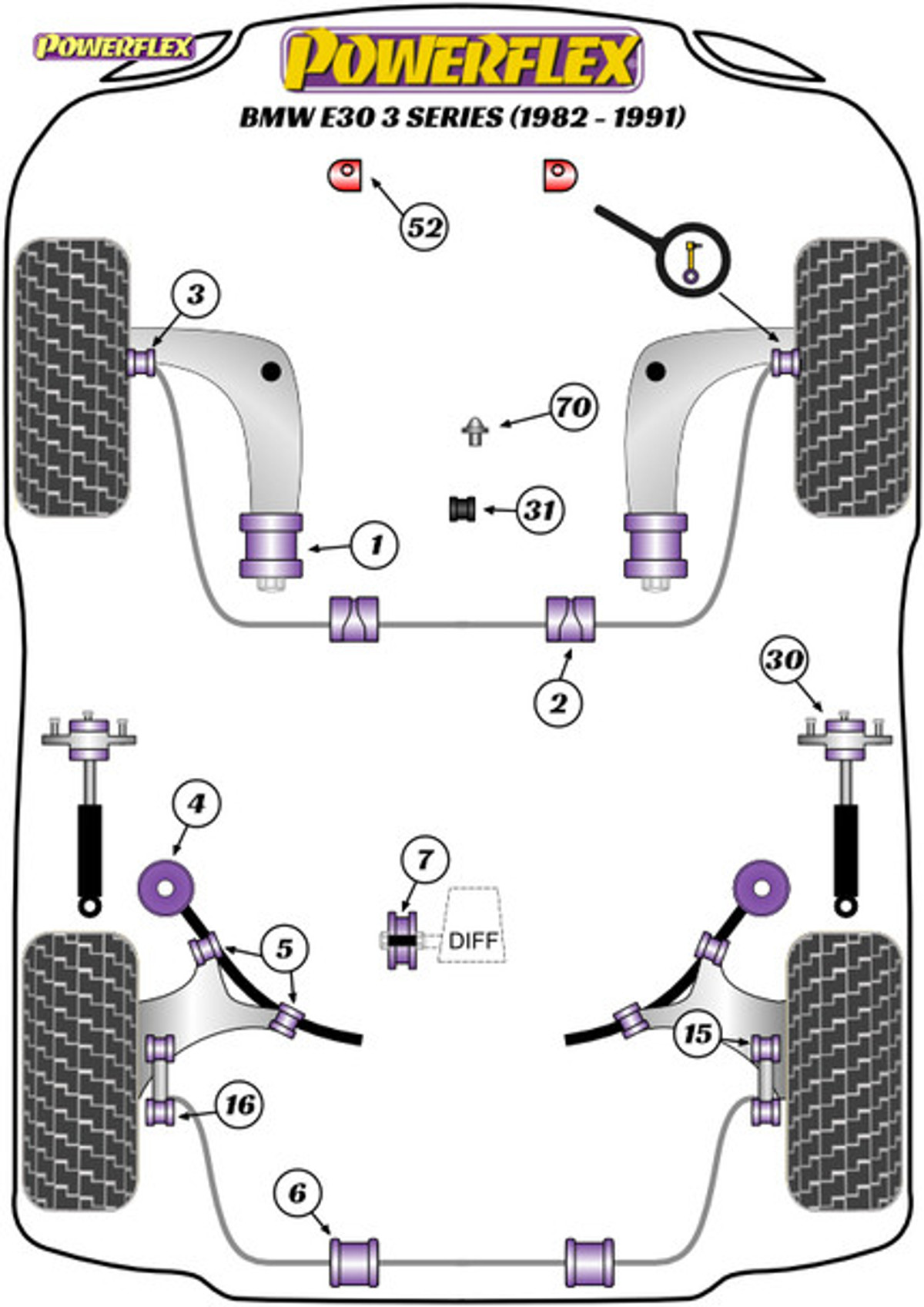 POWERFLEX

POWERFLEX

BMW E30 3 SERIES (1982 - 1991)

52

3

70

31

1

2

30

4

7

DIFF

5

15

16

6