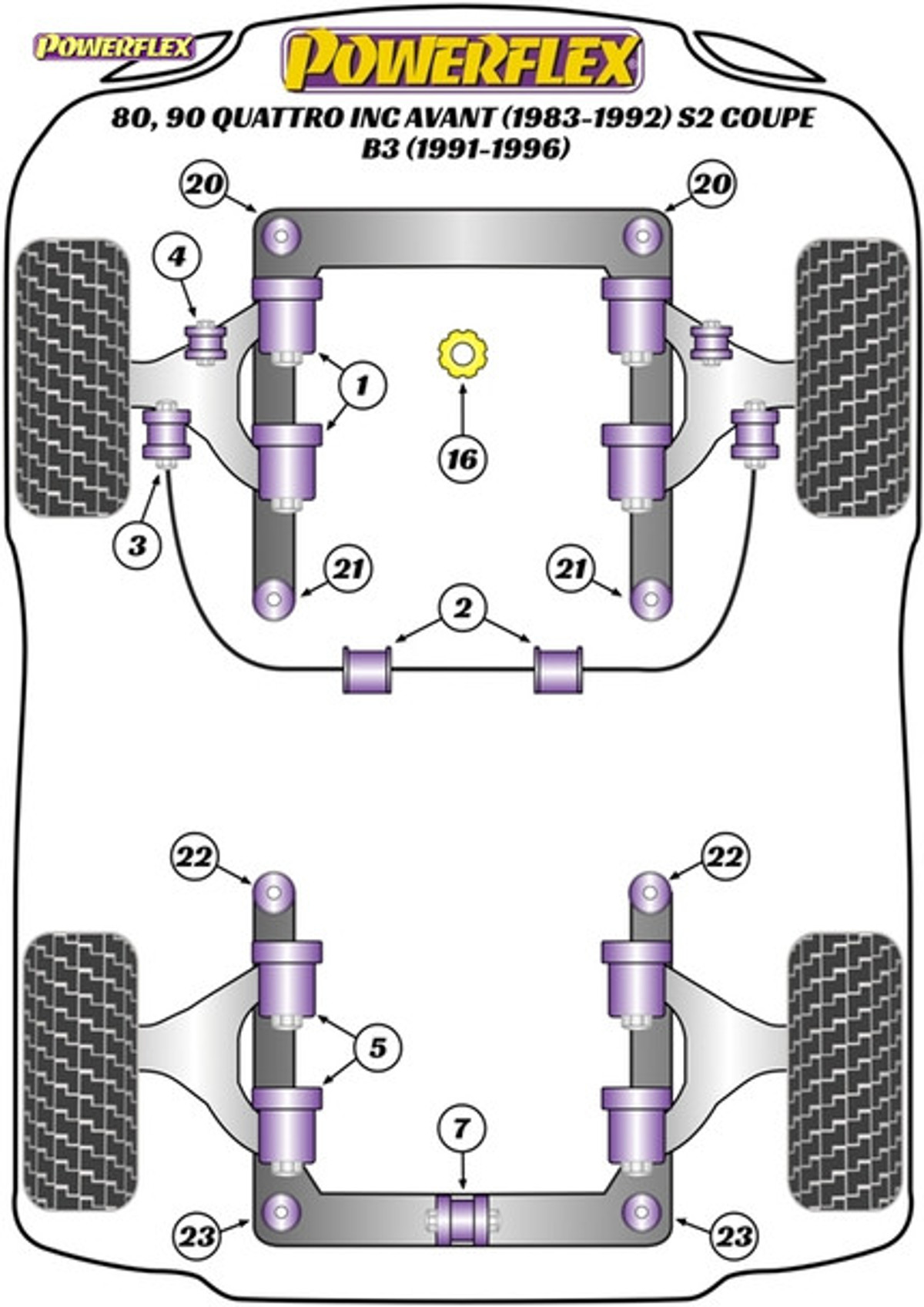 POWERFLEX

POWERFLEX

80, 90 QUATTRO INC AVANT (1983-1992) S2 COUPE B3 (1991-1996)

20
20
4
1
16
3
21
21
2
22
22
5
7
23
23