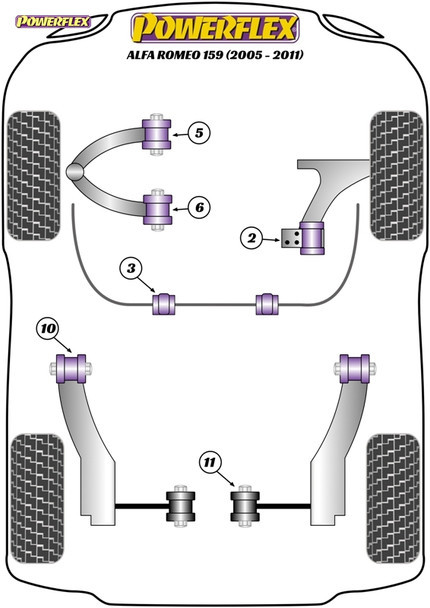 POWERFLEX

POWERFLEX
ALFA ROMEO 159 (2005 - 2011)

5

6

2

3

10

11