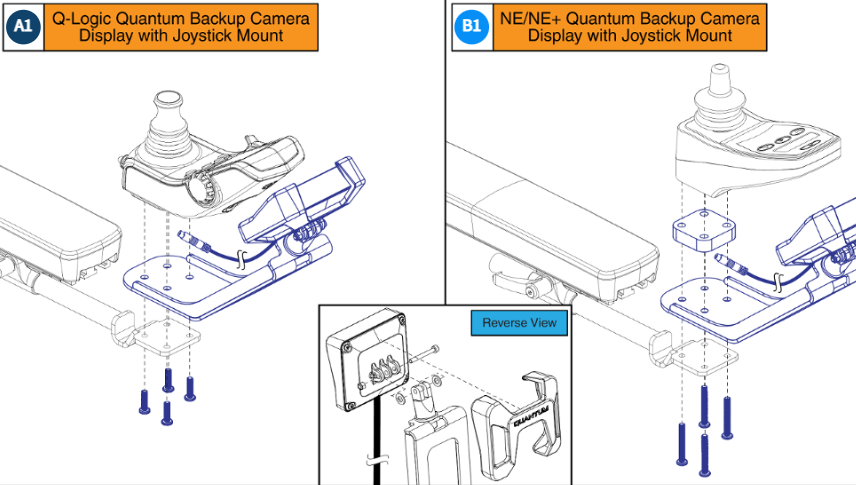 A1 Q-Logic Quantum Backup Camera Display with Joystick Mount

B1 NE/NE+ Quantum Backup Camera Display with Joystick Mount

Reverse View

QUANTUM