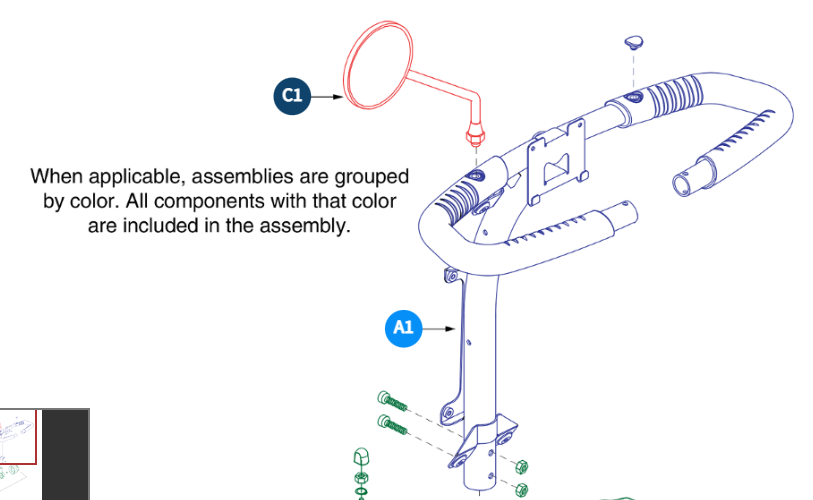 C1

When applicable, assemblies are grouped by color. All components with that color are included in the assembly.

A1