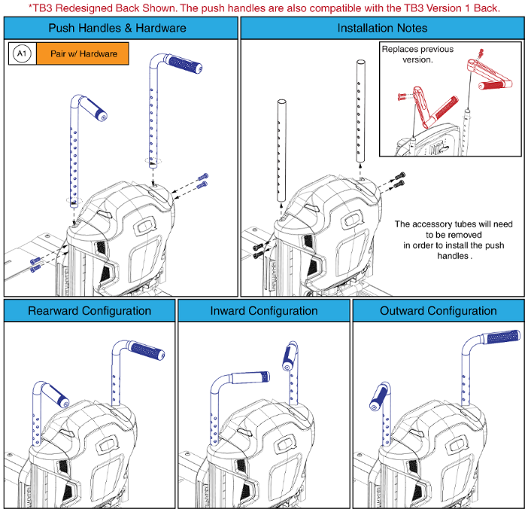 *TB3 Redesigned Back Shown. The push handles are also compatible with the TB3 Version 1 Back.

Push Handles & Hardware

A1 Pair w/ Hardware

Installation Notes

Replaces previous version.

The accessory tubes will need to be removed in order to install the push handles .

Rearward Configuration

Inward Configuration

Outward Configuration