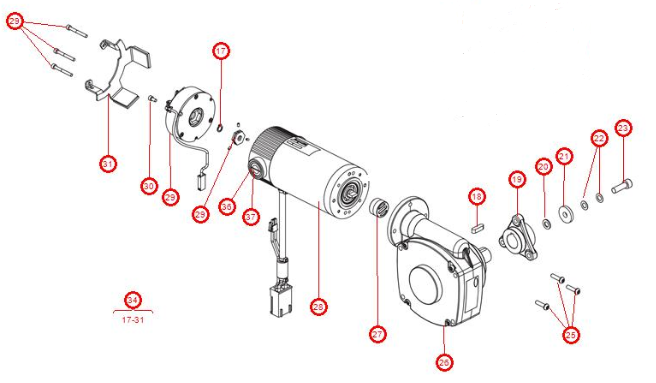 29
17
31
30
29
29
36
37
28
27
26
18
19
20
21
22
23
25
34
17-31