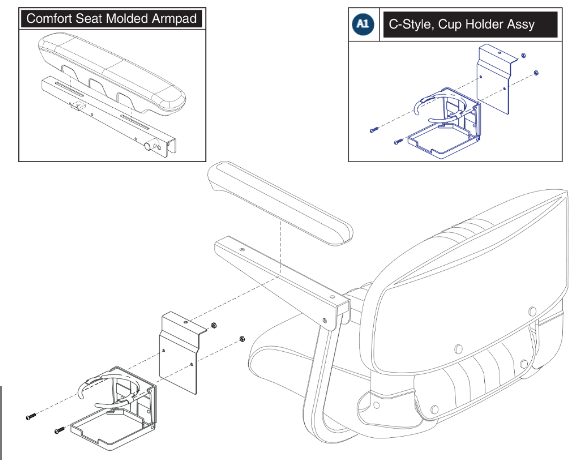 Comfort Seat Molded Armpad

A1 C-Style, Cup Holder Assy