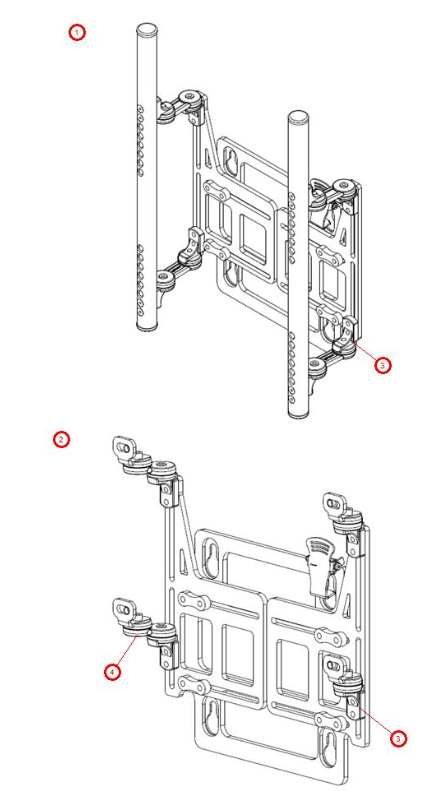 1
3
2
4
3