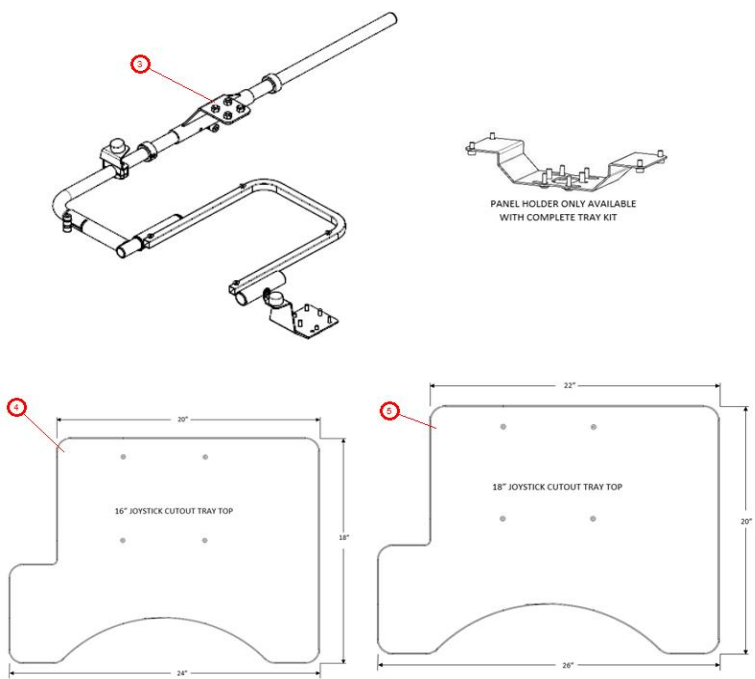 3

PANEL HOLDER ONLY AVAILABLE WITH COMPLETE TRAY KIT

4

20"

16" JOYSTICK CUTOUT TRAY TOP

18"

24"

5

22"

18" JOYSTICK CUTOUT TRAY TOP

20"

26"