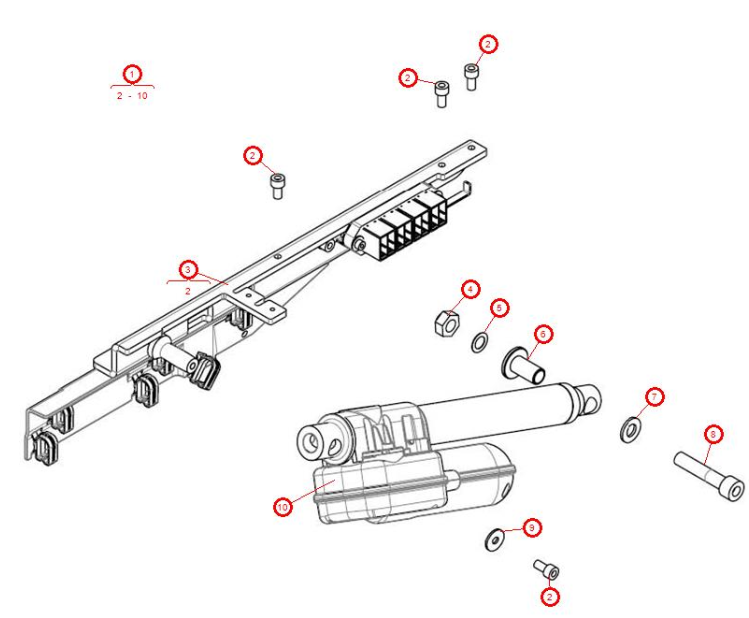 1
2 - 10
2
2
2
3
2
4
5
6
7
8
10
9
2