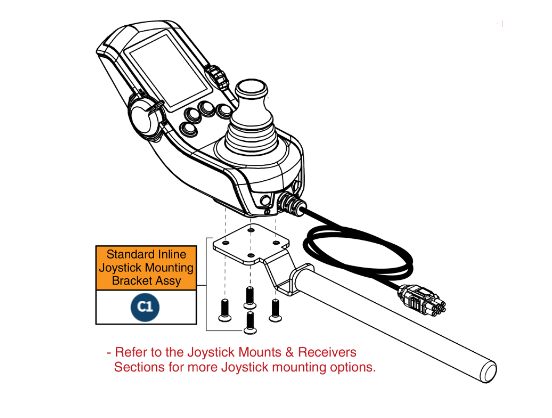 Standard Inline Joystick Mounting Bracket Assy

C1

- Refer to the Joystick Mounts & Receivers Sections for more Joystick mounting options.