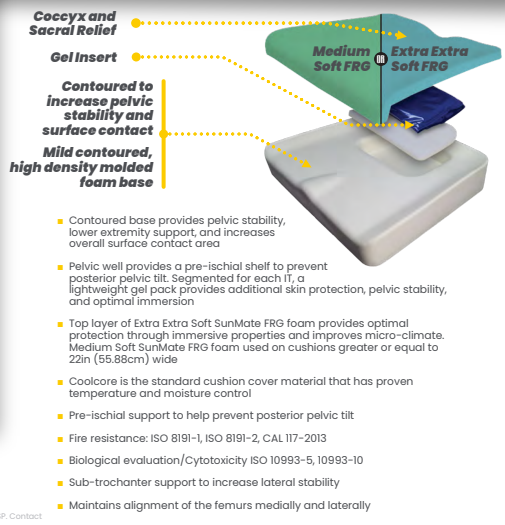 Coccyx and Sacral Relief

Gel Insert

Contoured to increase pelvic stability and surface contact

Mild contoured, high density molded foam base

Medium Soft FRG

OR

Extra Extra Soft FRG

■ Contoured base provides pelvic stability, lower extremity support, and increases overall surface contact area

■ Pelvic well provides a pre-ischial shelf to prevent posterior pelvic tilt. Segmented for each IT, a lightweight gel pack provides additional skin protection, pelvic stability, and optimal immersion

■ Top layer of Extra Extra Soft SunMate FRG foam provides optimal protection through immersive properties and improves micro-climate. Medium Soft SunMate FRG foam used on cushions greater or equal to 22in (55.88cm) wide

■ Coolcore is the standard cushion cover material that has proven temperature and moisture control

■ Pre-ischial support to help prevent posterior pelvic tilt

■ Fire resistance: ISO 8191-1, ISO 8191-2, CAL 117-2013

■ Biological evaluation/Cytotoxicity ISO 10993-5, 10993-10

■ Sub-trochanter support to increase lateral stability

■ Maintains alignment of the femurs medially and laterally

P. Contact