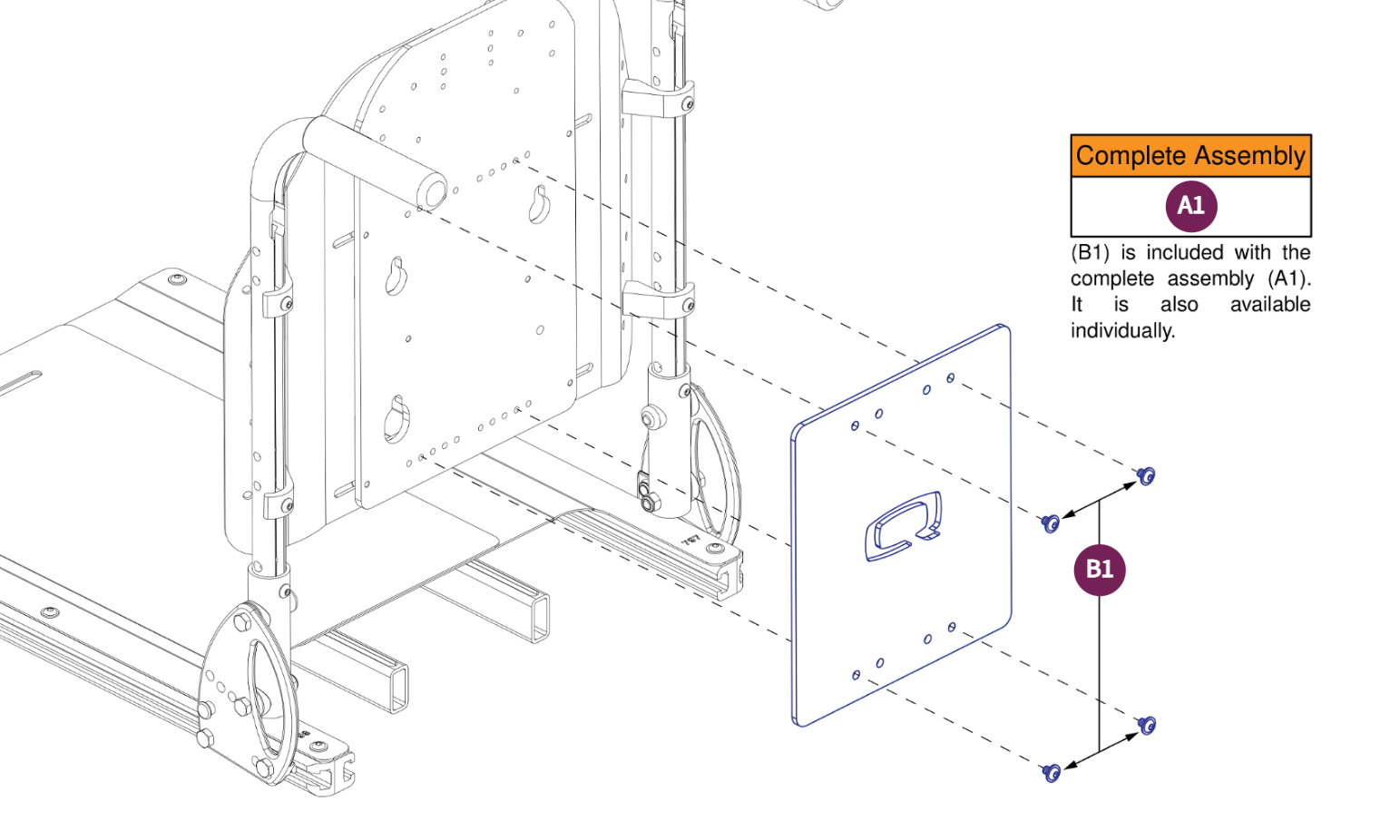 Complete Assembly

A1

(B1) is included with the complete assembly (A1). It is also available individually.

B1