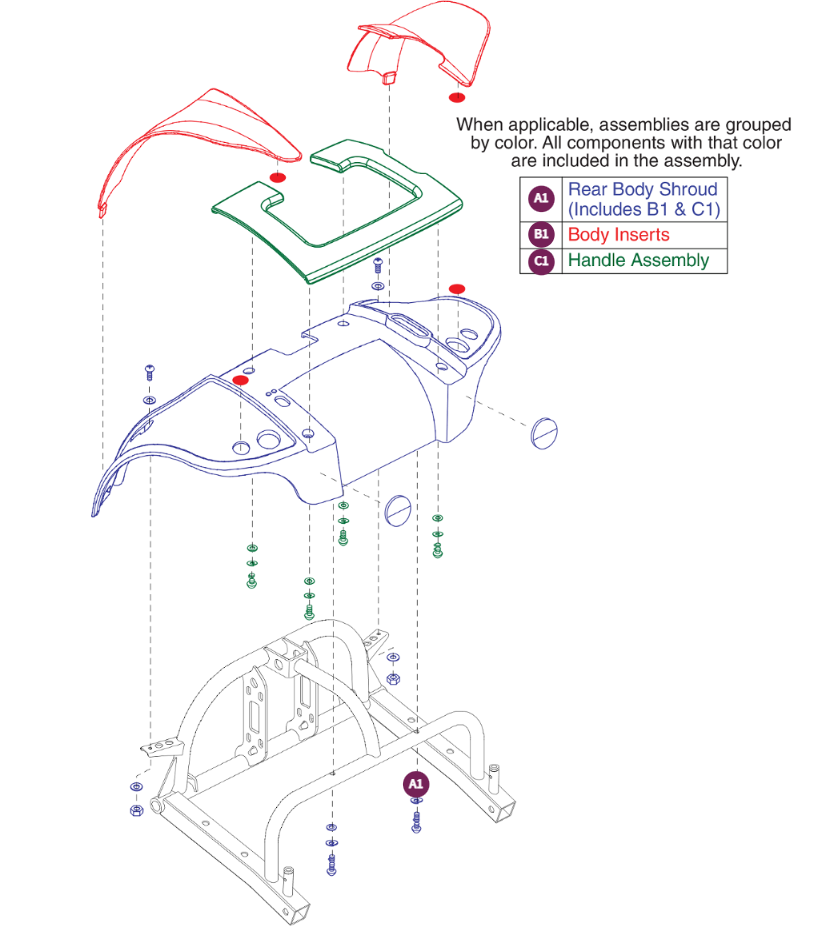 When applicable, assemblies are grouped by color. All components with that color are included in the assembly.

| A1 | Rear Body Shroud (Includes B1 & C1) |
|---|---|
| B1 | Body Inserts |
| C1 | Handle Assembly |

A1