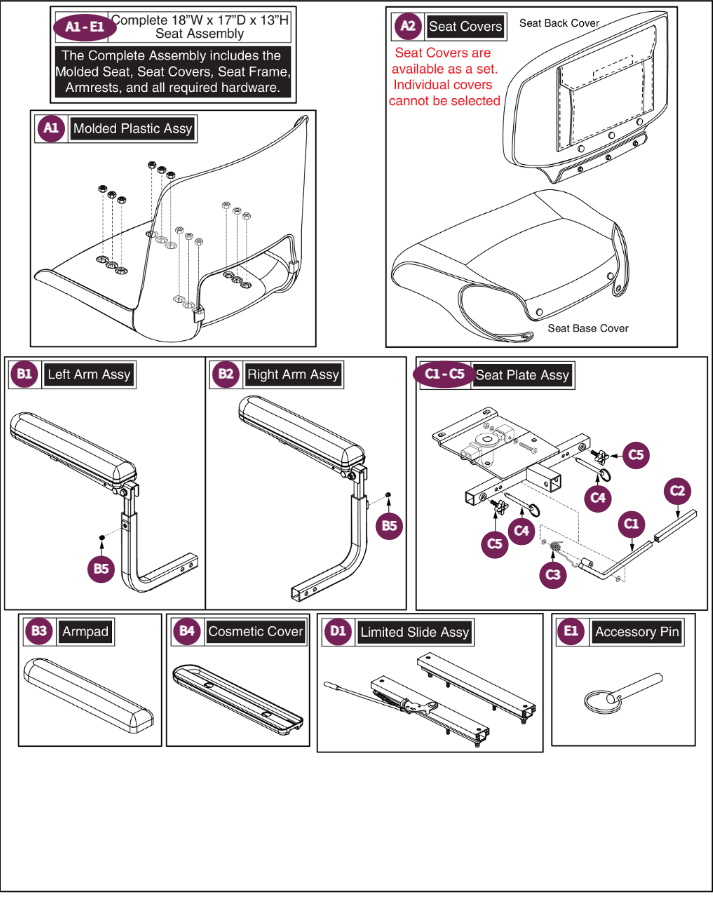 A1 - E1 Complete 18"W x 17"D x 13"H Seat Assembly

The Complete Assembly includes the Molded Seat, Seat Covers, Seat Frame, Armrests, and all required hardware.

A1 Molded Plastic Assy

A2 Seat Covers

Seat Back Cover

Seat Covers are available as a set. Individual covers cannot be selected

Seat Base Cover

B1 Left Arm Assy

B5

B2 Right Arm Assy

B5

C1 - C5 Seat Plate Assy

C5

C4

C2

C1

C5

C4

C3

B3 Armpad

B4 Cosmetic Cover

D1 Limited Slide Assy

E1 Accessory Pin