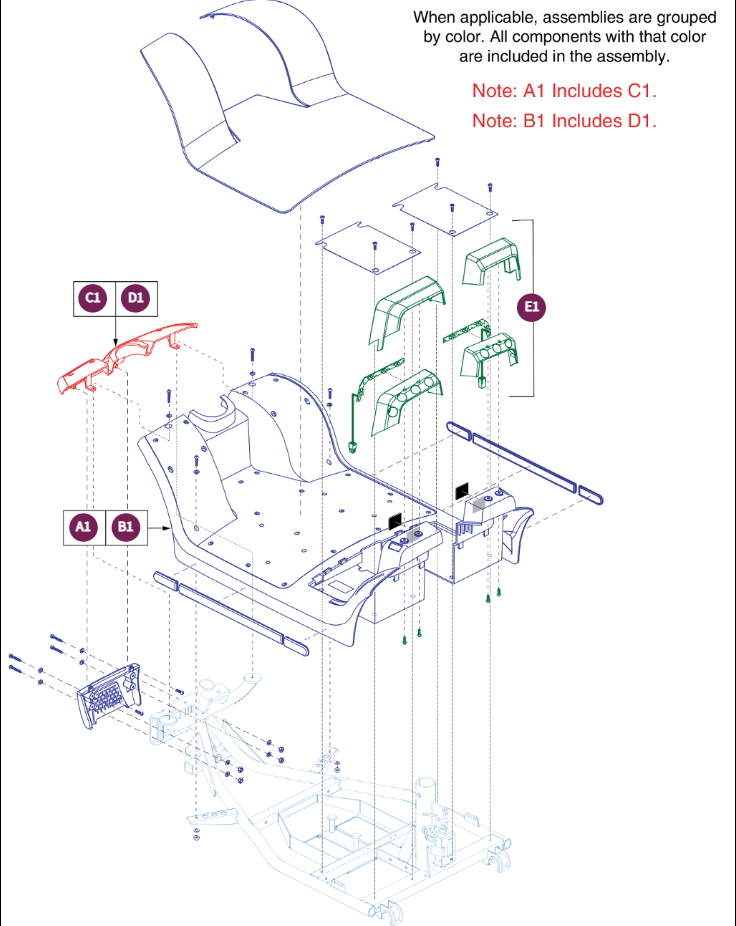 When applicable, assemblies are grouped by color. All components with that color are included in the assembly.

Note: A1 Includes C1.

Note: B1 Includes D1.

C1 D1

E1

A1 B1