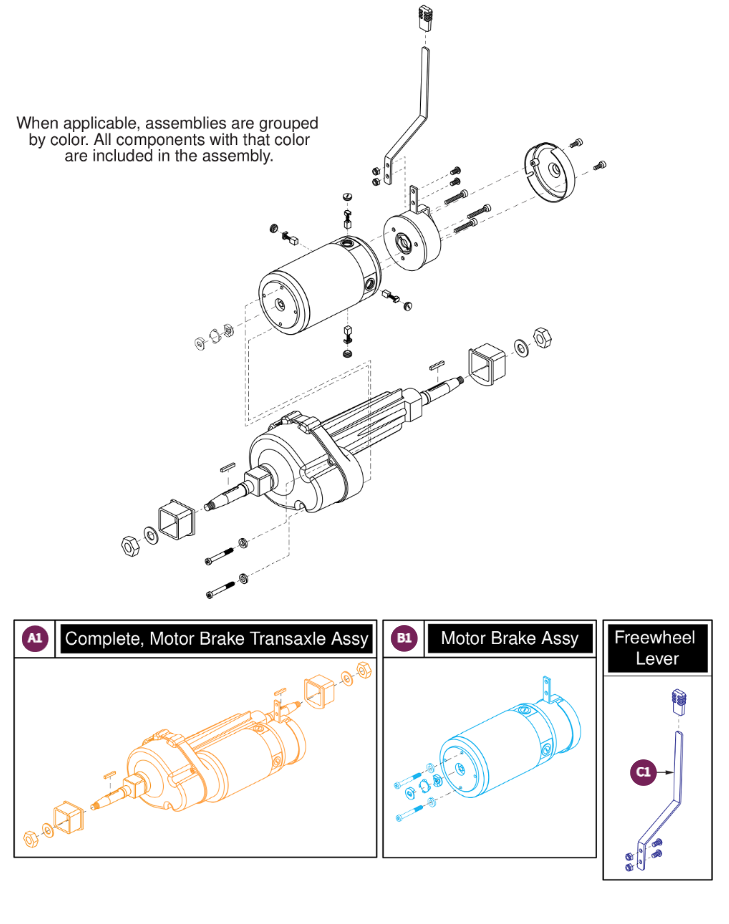 When applicable, assemblies are grouped by color. All components with that color are included in the assembly.

A1 Complete, Motor Brake Transaxle Assy

B1 Motor Brake Assy

Freewheel Lever

C1