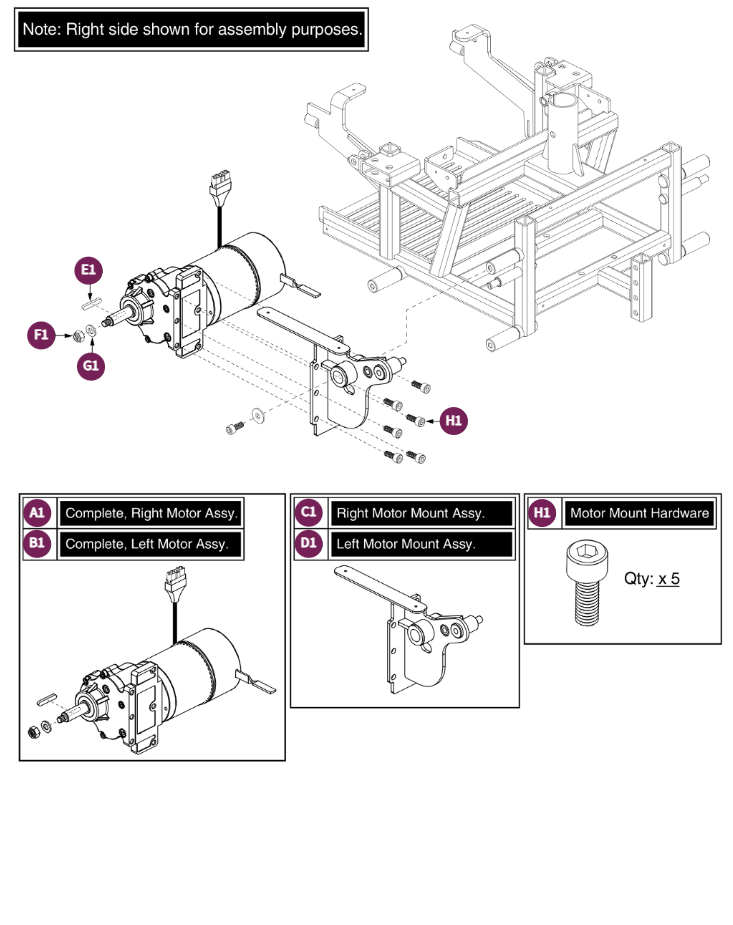 Note: Right side shown for assembly purposes.

E1

F1

G1

H1

A1 Complete, Right Motor Assy.

B1 Complete, Left Motor Assy.

C1 Right Motor Mount Assy.

D1 Left Motor Mount Assy.

H1 Motor Mount Hardware

Qty: x 5