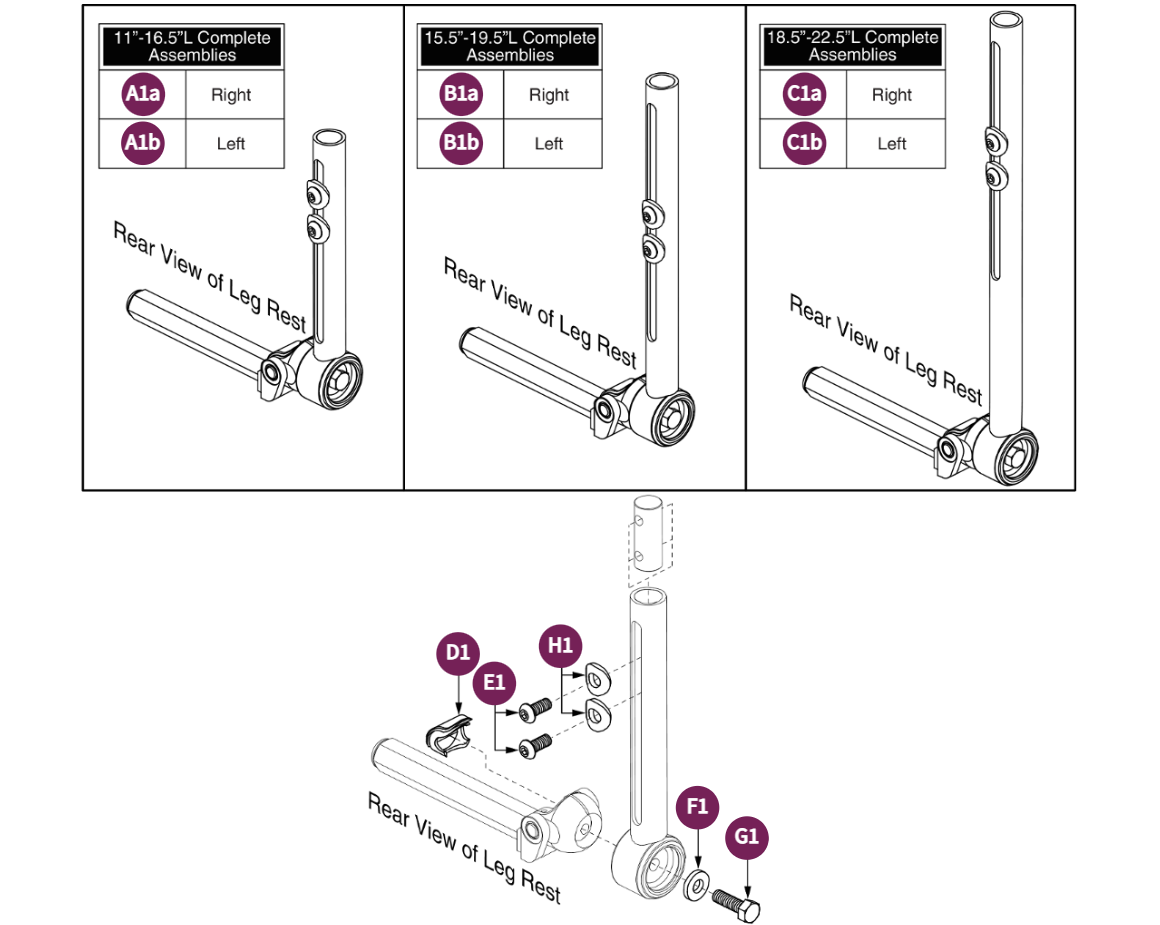 | 11"-16.5"L Complete Assemblies | |
|---|---|
| A1a | Right |
| A1b | Left |

Rear View of Leg Rest

| 15.5"-19.5"L Complete Assemblies | |
|---|---|
| B1a | Right |
| B1b | Left |

Rear View of Leg Rest

| 18.5"-22.5"L Complete Assemblies | |
|---|---|
| C1a | Right |
| C1b | Left |

Rear View of Leg Rest

D1
E1
H1
F1
G1
Rear View of Leg Rest