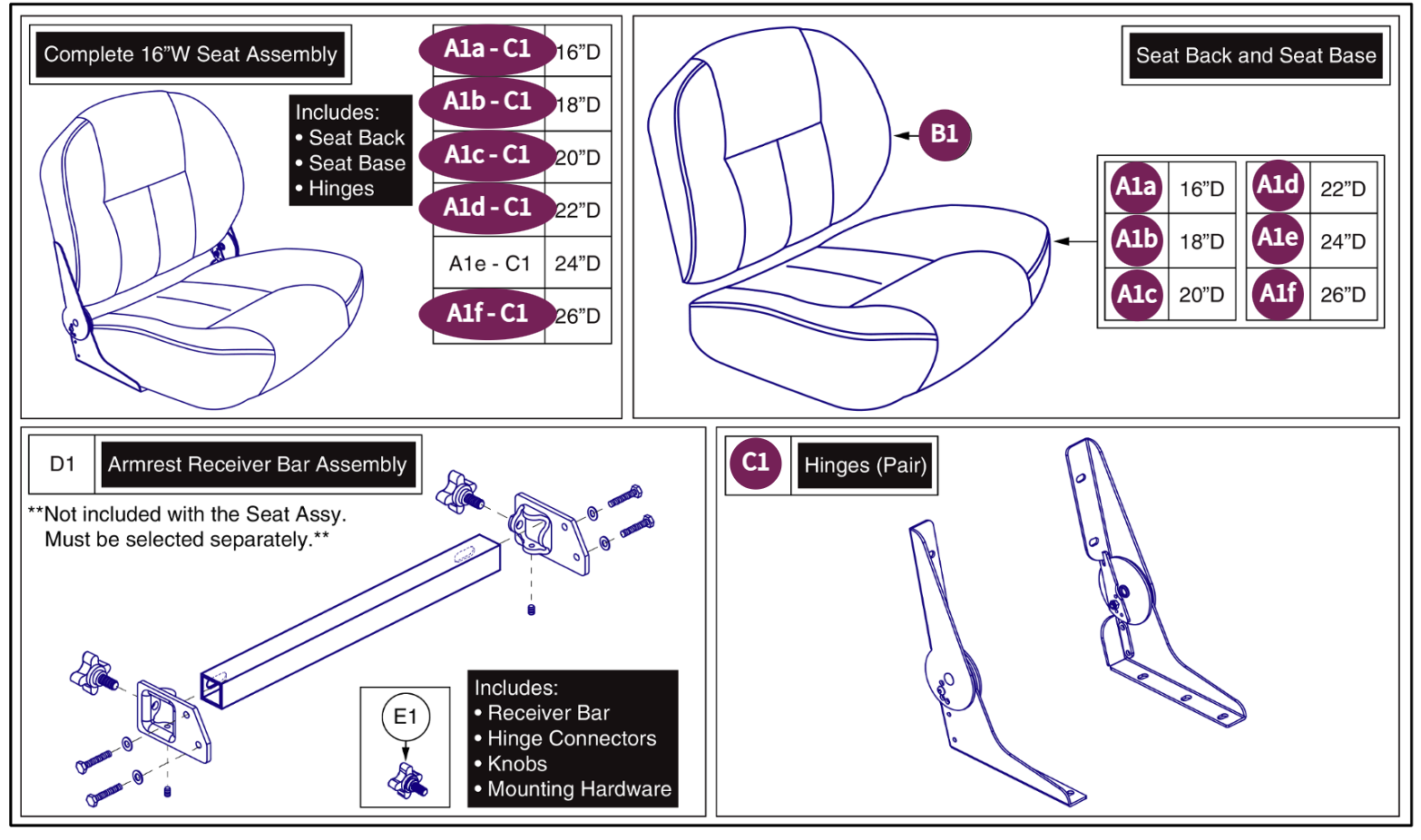 Complete 16"W Seat Assembly

Includes:
• Seat Back
• Seat Base
• Hinges

| | |
|---|---|
| A1a - C1 | 16"D |
| A1b - C1 | 18"D |
| A1c - C1 | 20"D |
| A1d - C1 | 22"D |
| A1e - C1 | 24"D |
| A1f - C1 | 26"D |

Seat Back and Seat Base

B1

| | | | |
|---|---|---|---|
| A1a | 16"D | A1d | 22"D |
| A1b | 18"D | A1e | 24"D |
| A1c | 20"D | A1f | 26"D |

D1 Armrest Receiver Bar Assembly

**Not included with the Seat Assy. Must be selected separately.**

E1

Includes:
• Receiver Bar
• Hinge Connectors
• Knobs
• Mounting Hardware

C1 Hinges (Pair)