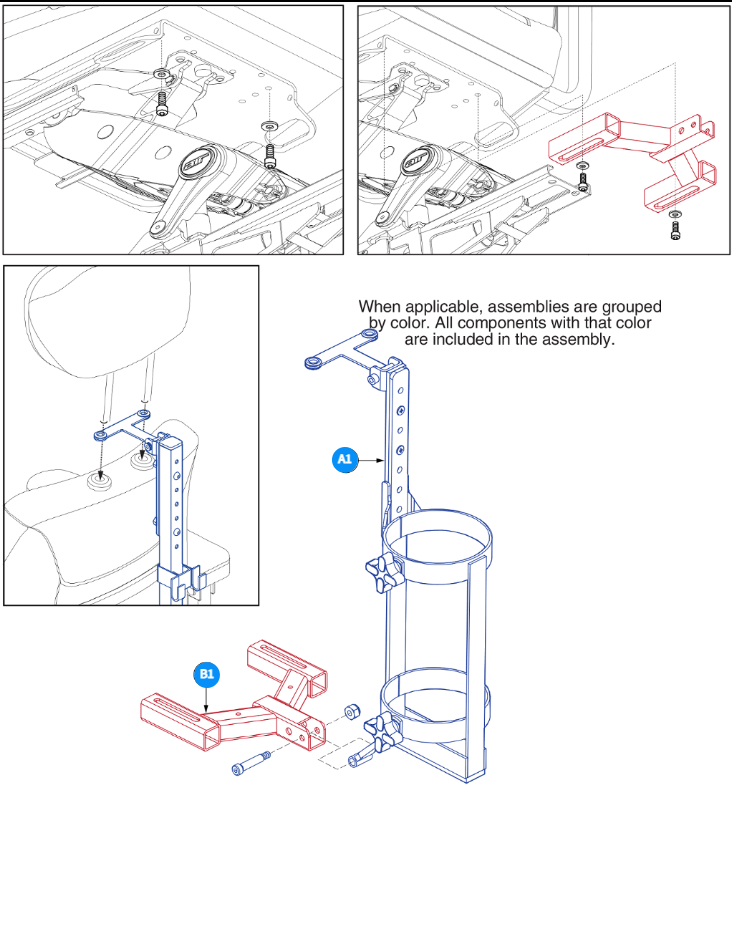 When applicable, assemblies are grouped by color. All components with that color are included in the assembly.

A1

B1