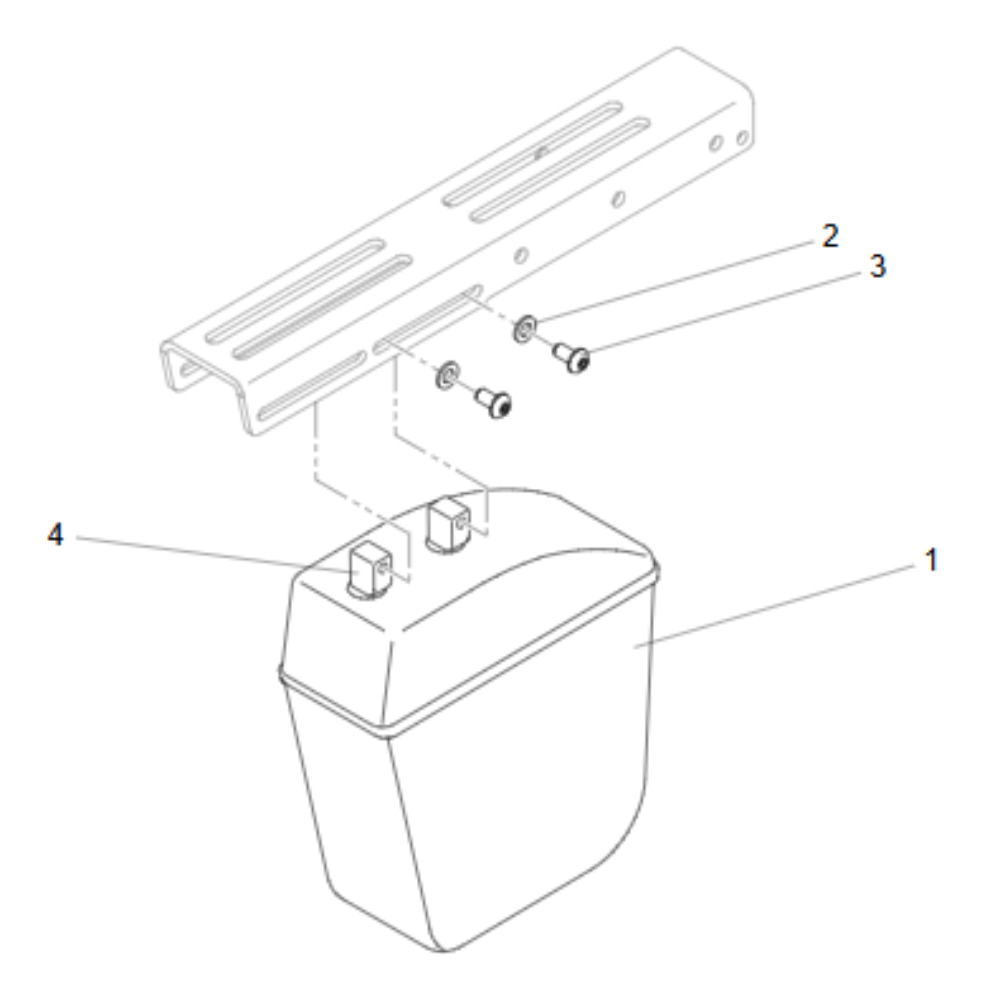 2
3
4
1