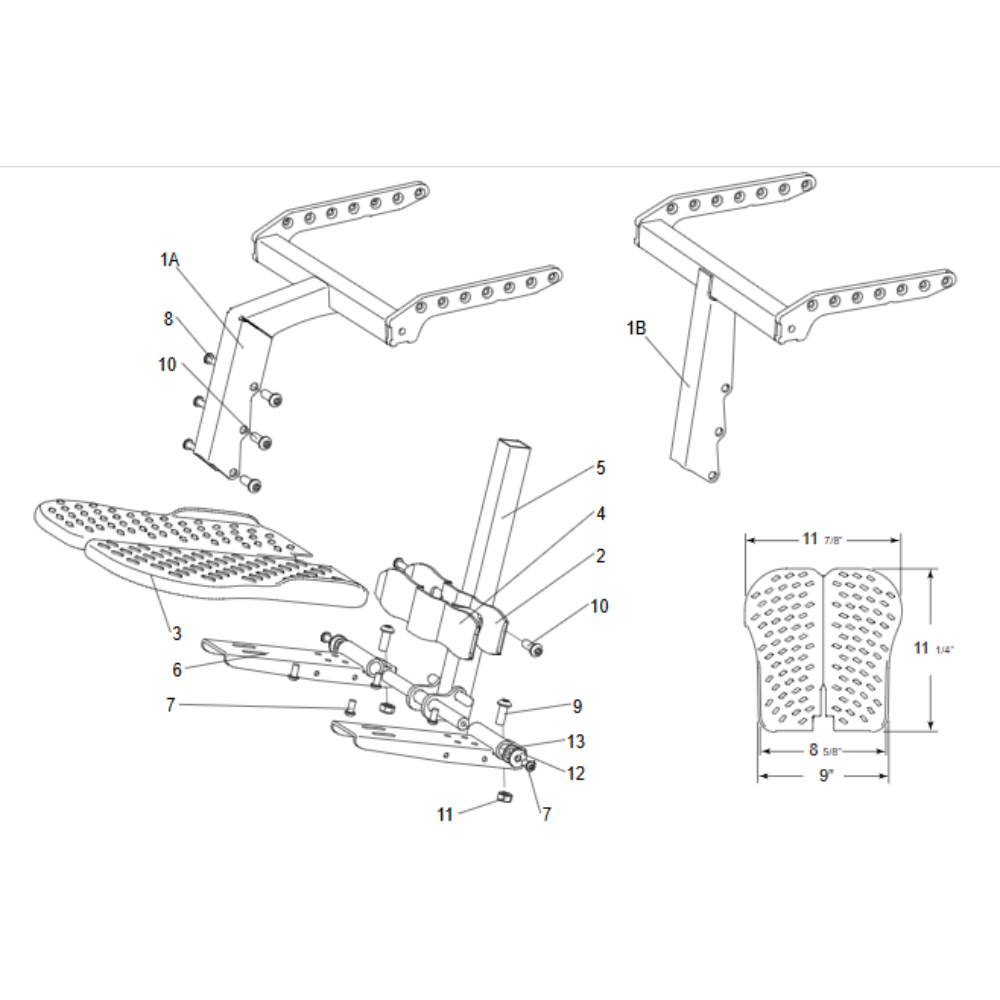 1A
8
10
1B
5
4
2
10
3
6
7
9
13
12
11
7
11 7/8"
11 1/4"
8 5/8"
9"