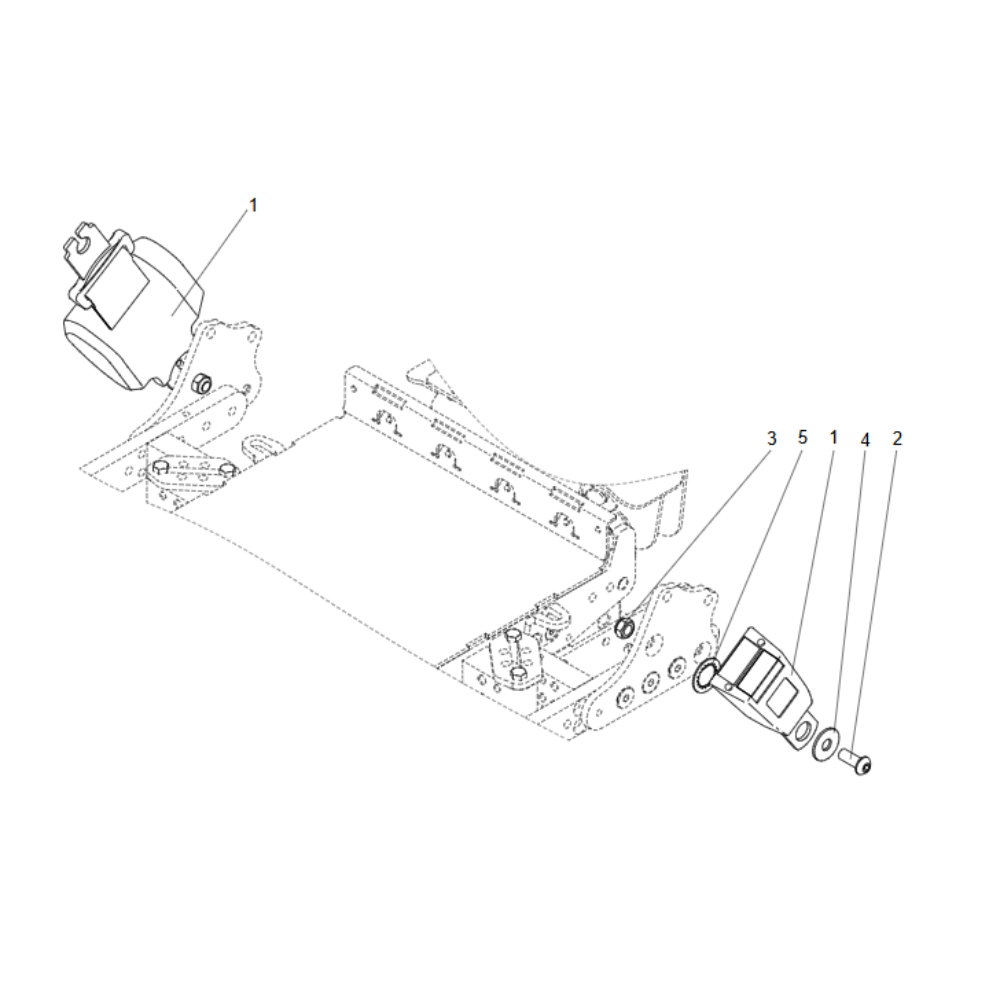 1

3 5 1 4 2