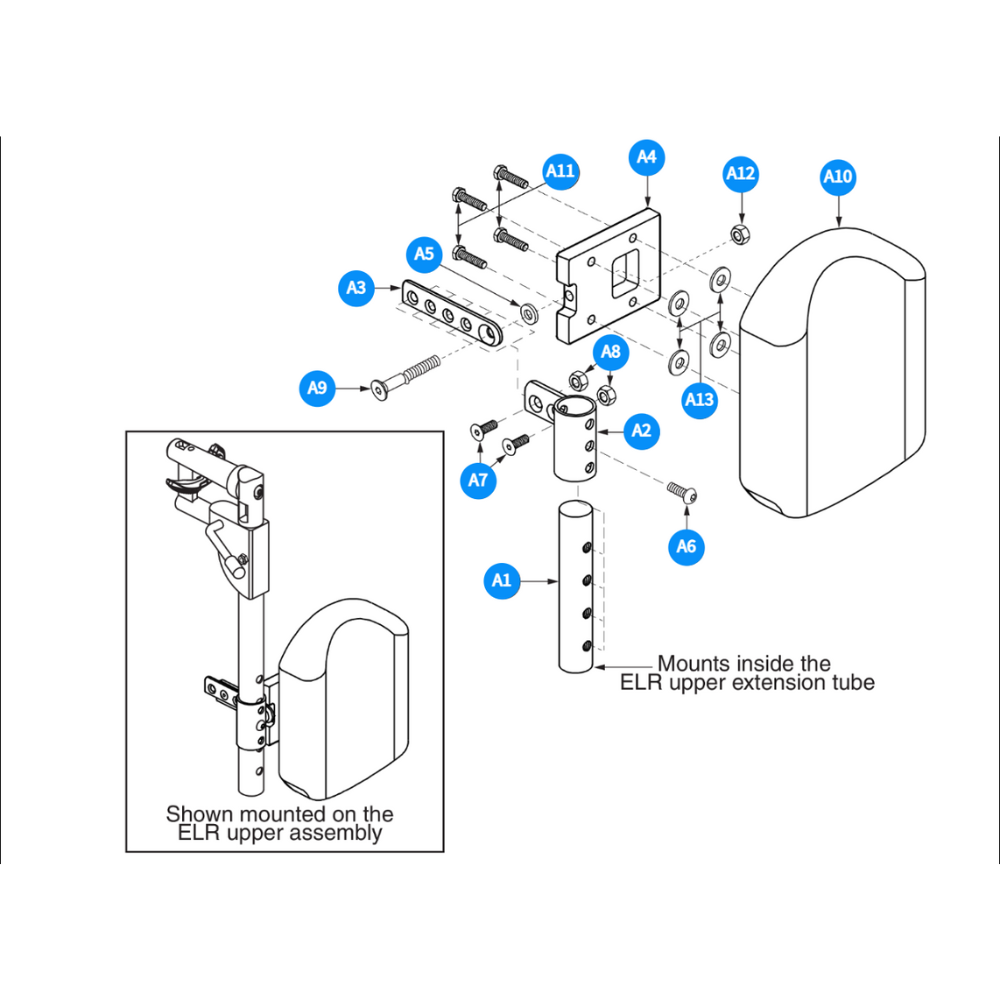 A11
A4
A12
A10
A5
A3
A8
A9
A13
A2
A7
A6
A1
Mounts inside the ELR upper extension tube
Shown mounted on the ELR upper assembly