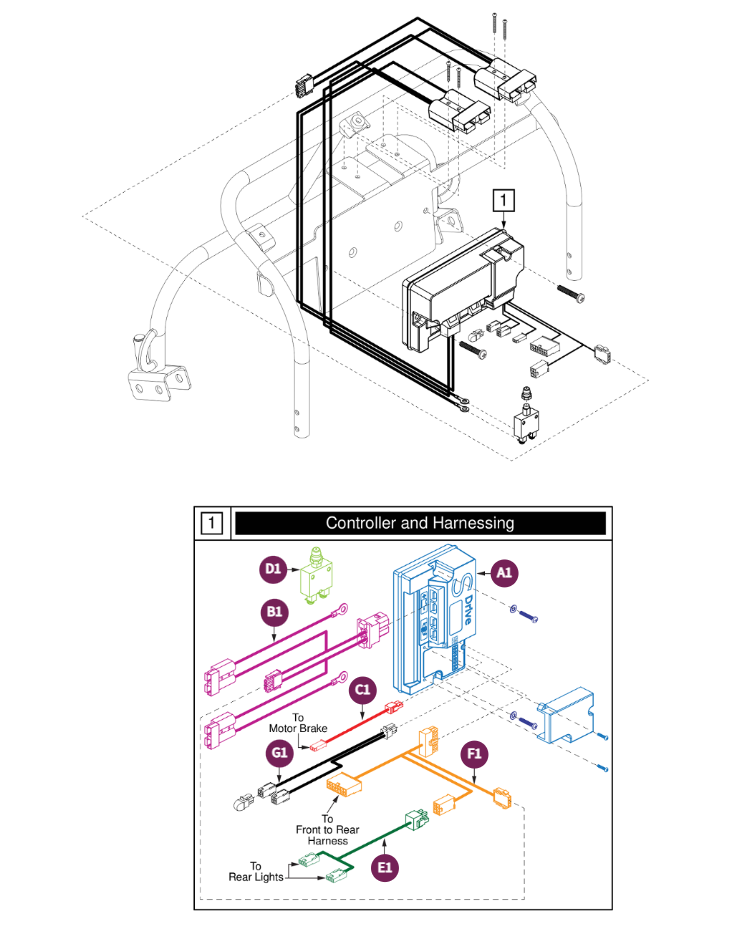 1

1 Controller and Harnessing

D1

A1

S Drive

B1

C1

To Motor Brake

G1

F1

To Front to Rear Harness

E1

To Rear Lights