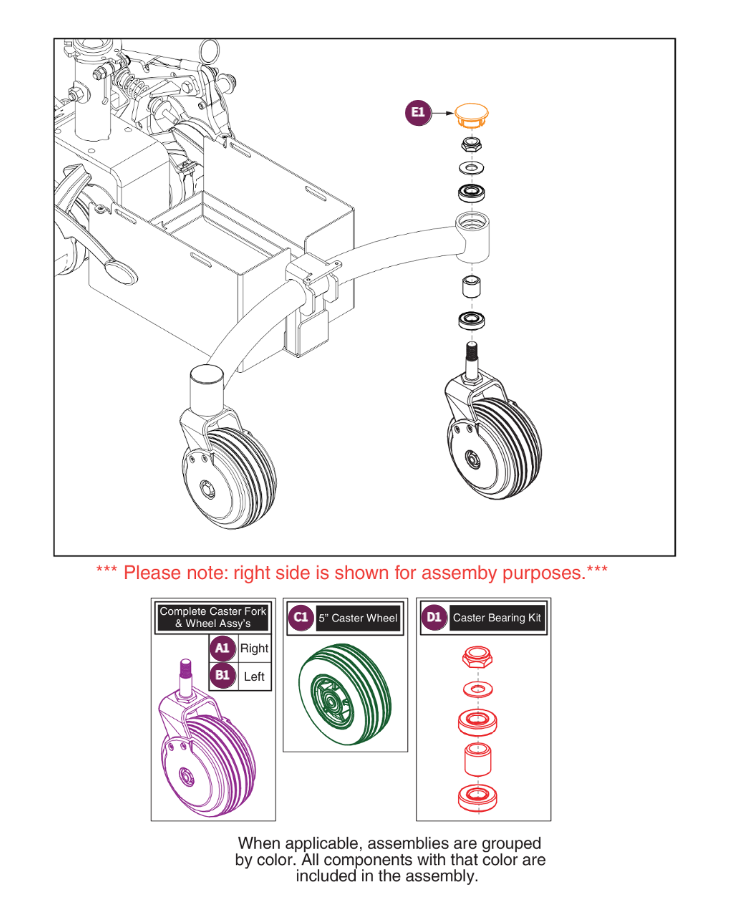 E1

*** Please note: right side is shown for assemby purposes.***

Complete Caster Fork & Wheel Assy's

A1 Right

B1 Left

C1 5" Caster Wheel

D1 Caster Bearing Kit

When applicable, assemblies are grouped by color. All components with that color are included in the assembly.