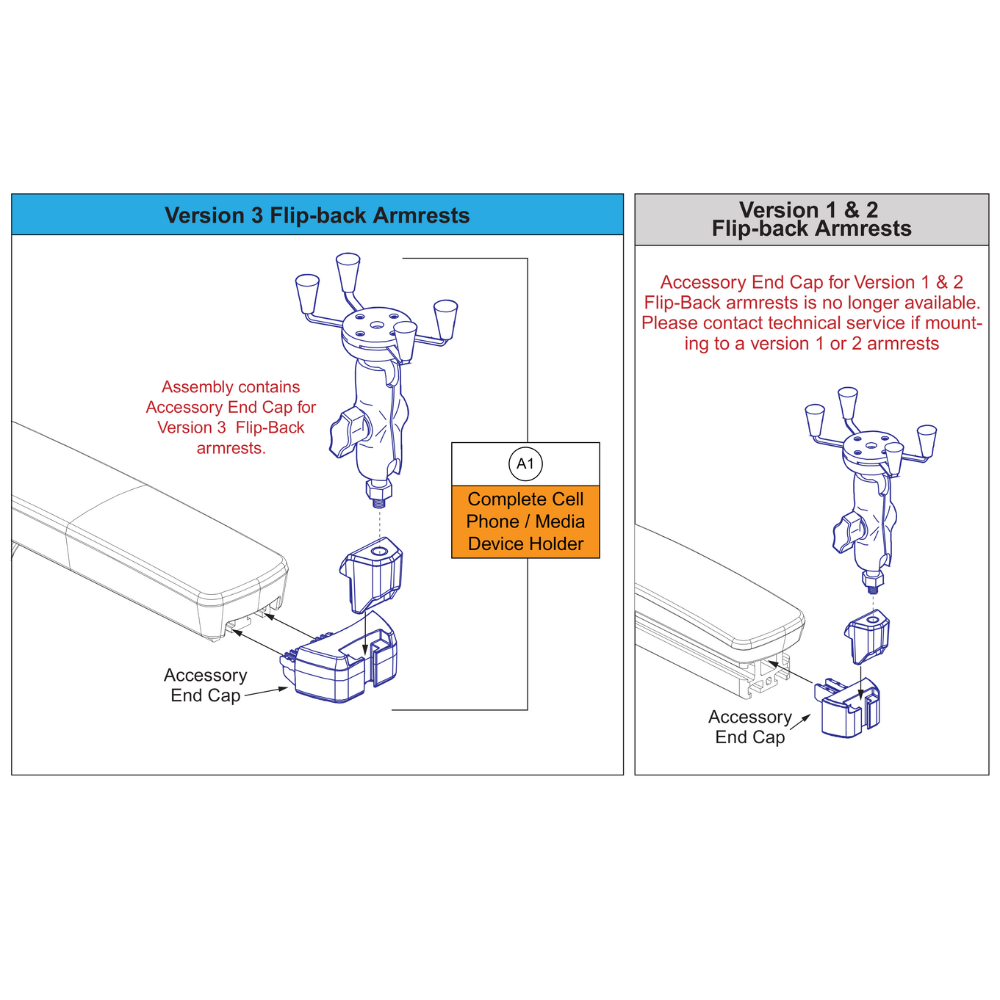 Version 3 Flip-back Armrests

Assembly contains Accessory End Cap for Version 3 Flip-Back armrests.

A1

Complete Cell Phone / Media Device Holder

Accessory End Cap

Version 1 & 2 Flip-back Armrests

Accessory End Cap for Version 1 & 2 Flip-Back armrests is no longer available. Please contact technical service if mounting to a version 1 or 2 armrests

Accessory End Cap