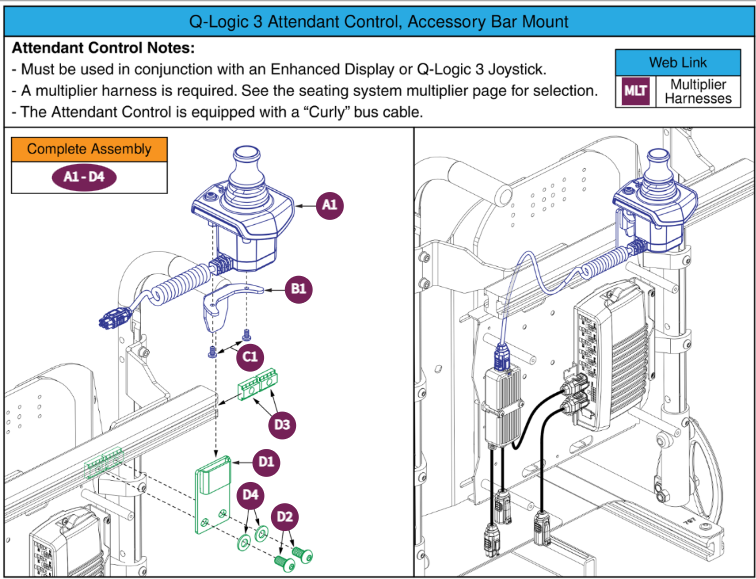 Q-Logic 3 Attendant Control, Accessory Bar Mount

Attendant Control Notes:
- Must be used in conjunction with an Enhanced Display or Q-Logic 3 Joystick.
- A multiplier harness is required. See the seating system multiplier page for selection.
- The Attendant Control is equipped with a "Curly" bus cable.

Web Link
MLT Multiplier Harnesses

Complete Assembly
A1 - D4

A1
B1
C1
D3
D1
D4
D2