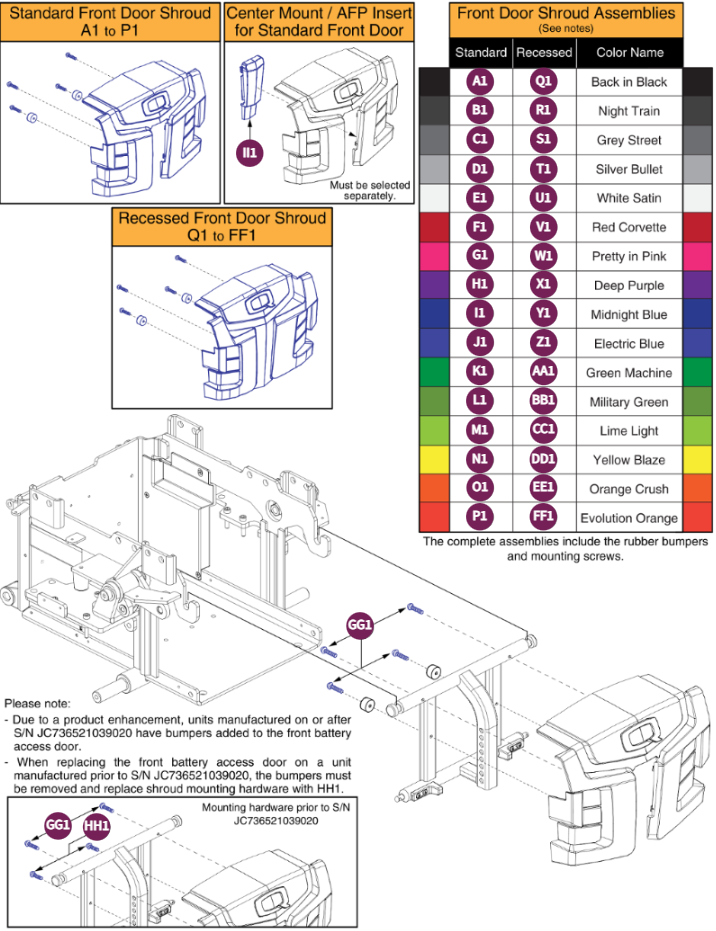 Standard Front Door Shroud
A1 to P1

Center Mount / AFP Insert for Standard Front Door

II1

Must be selected separately.

Recessed Front Door Shroud
Q1 to FF1

Front Door Shroud Assemblies
(See notes)

| Standard | Recessed | Color Name |
|---|---|---|
| A1 | Q1 | Back in Black |
| B1 | R1 | Night Train |
| C1 | S1 | Grey Street |
| D1 | T1 | Silver Bullet |
| E1 | U1 | White Satin |
| F1 | V1 | Red Corvette |
| G1 | W1 | Pretty in Pink |
| H1 | X1 | Deep Purple |
| I1 | Y1 | Midnight Blue |
| J1 | Z1 | Electric Blue |
| K1 | AA1 | Green Machine |
| L1 | BB1 | Military Green |
| M1 | CC1 | Lime Light |
| N1 | DD1 | Yellow Blaze |
| O1 | EE1 | Orange Crush |
| P1 | FF1 | Evolution Orange |

The complete assemblies include the rubber bumpers and mounting screws.

GG1

Please note:
- Due to a product enhancement, units manufactured on or after S/N JC736521039020 have bumpers added to the front battery access door.
- When replacing the front battery access door on a unit manufactured prior to S/N JC736521039020, the bumpers must be removed and replace shroud mounting hardware with HH1.

Mounting hardware prior to S/N JC736521039020

GG1 HH1