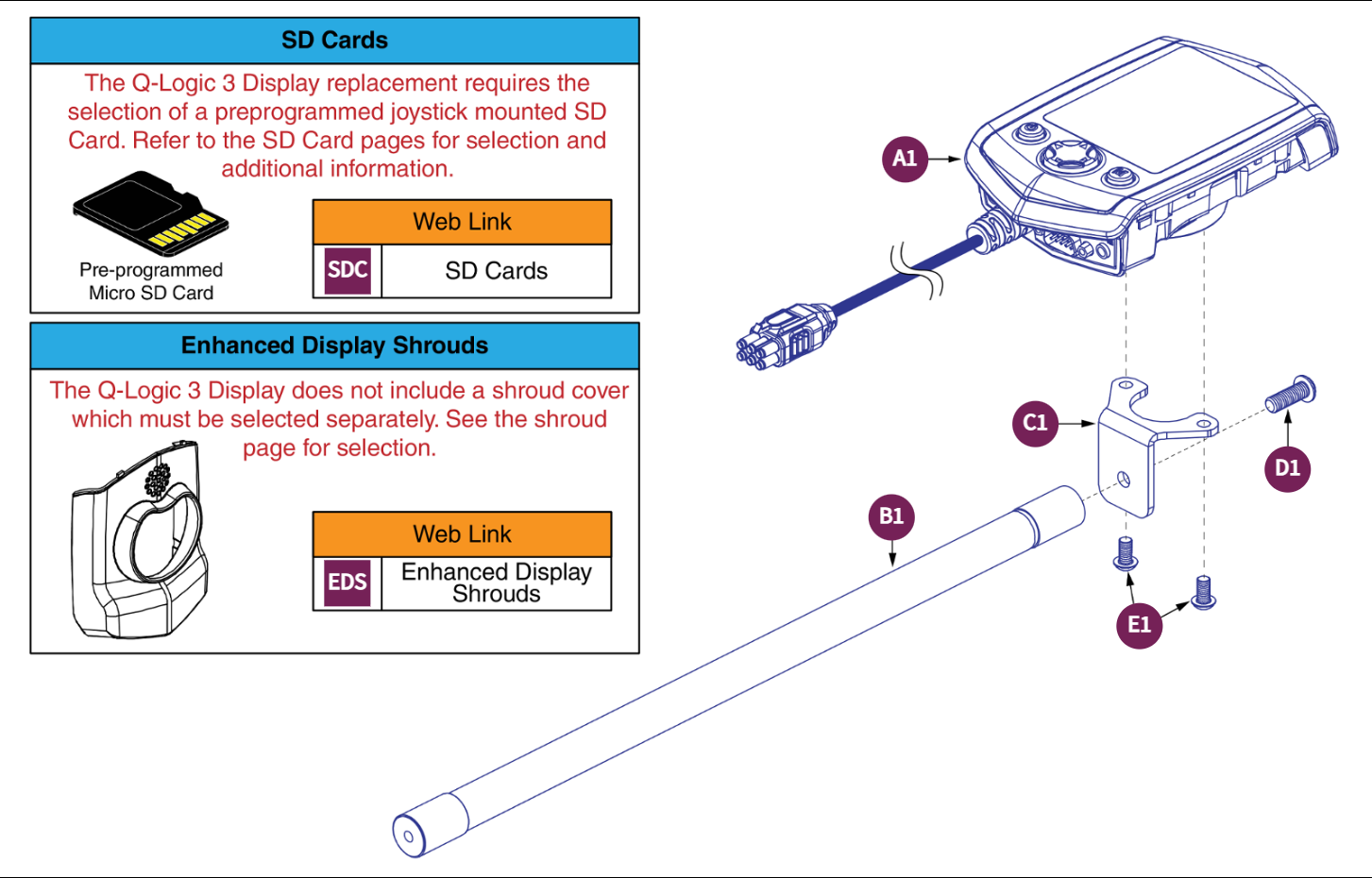 SD Cards

The Q-Logic 3 Display replacement requires the selection of a preprogrammed joystick mounted SD Card. Refer to the SD Card pages for selection and additional information.

Pre-programmed Micro SD Card

| Web Link | |
|---|---|
| SDC | SD Cards |

Enhanced Display Shrouds

The Q-Logic 3 Display does not include a shroud cover which must be selected separately. See the shroud page for selection.

| Web Link | |
|---|---|
| EDS | Enhanced Display Shrouds |

A1

C1

D1

B1

E1