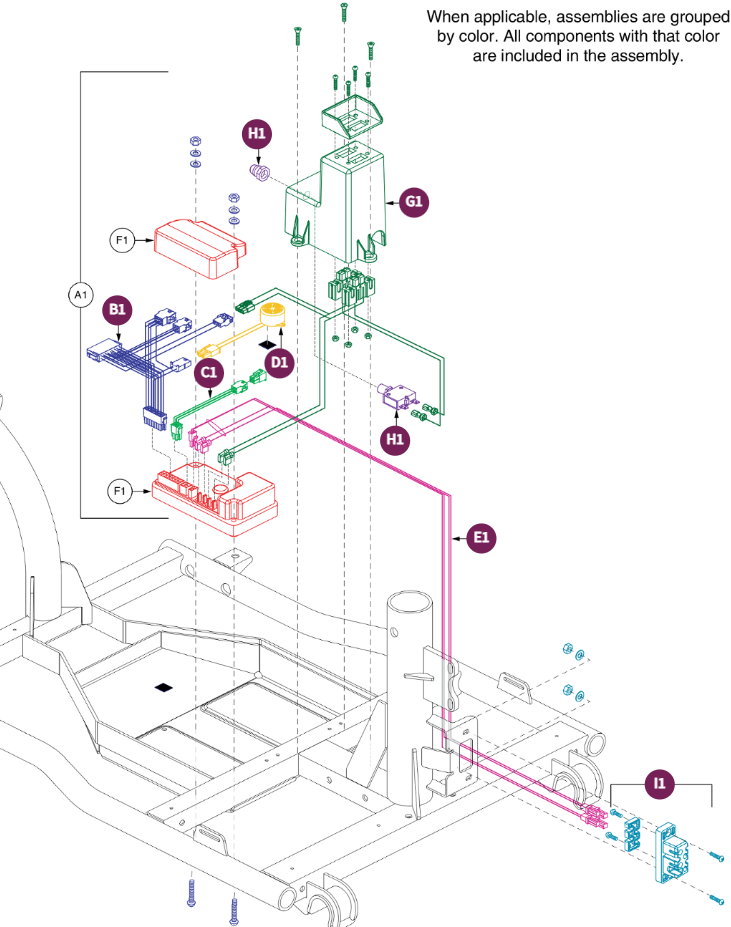 When applicable, assemblies are grouped by color. All components with that color are included in the assembly.

H1

G1

F1

A1

B1

D1

C1

H1

F1

E1

I1