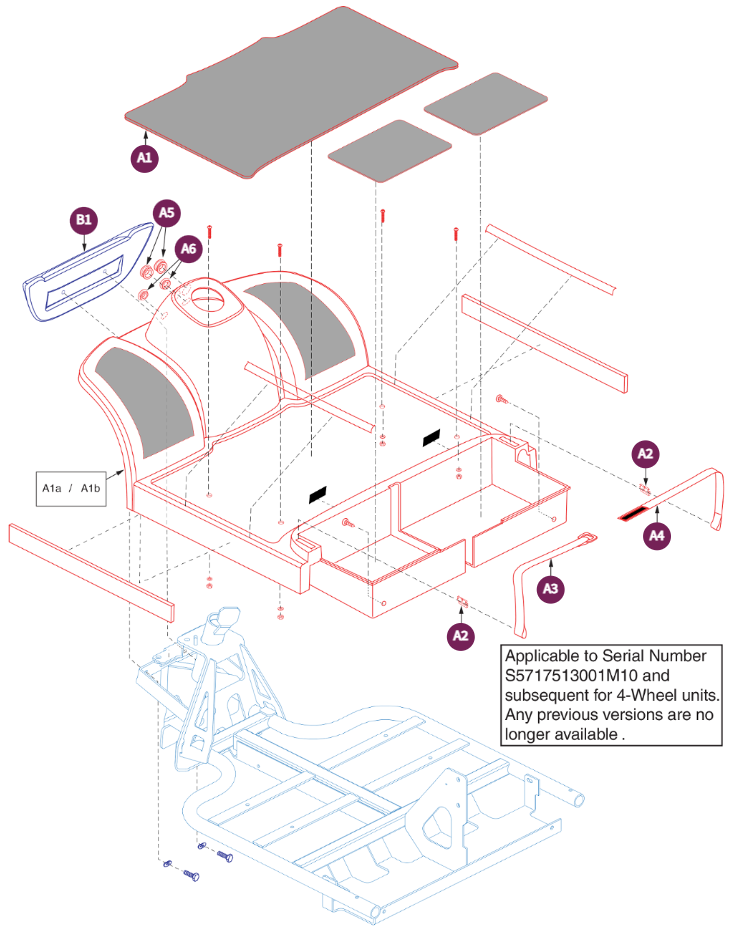 A1

B1

A5

A6

A1a / A1b

A2

A4

A3

A2

Applicable to Serial Number S5717513001M10 and subsequent for 4-Wheel units. Any previous versions are no longer available .