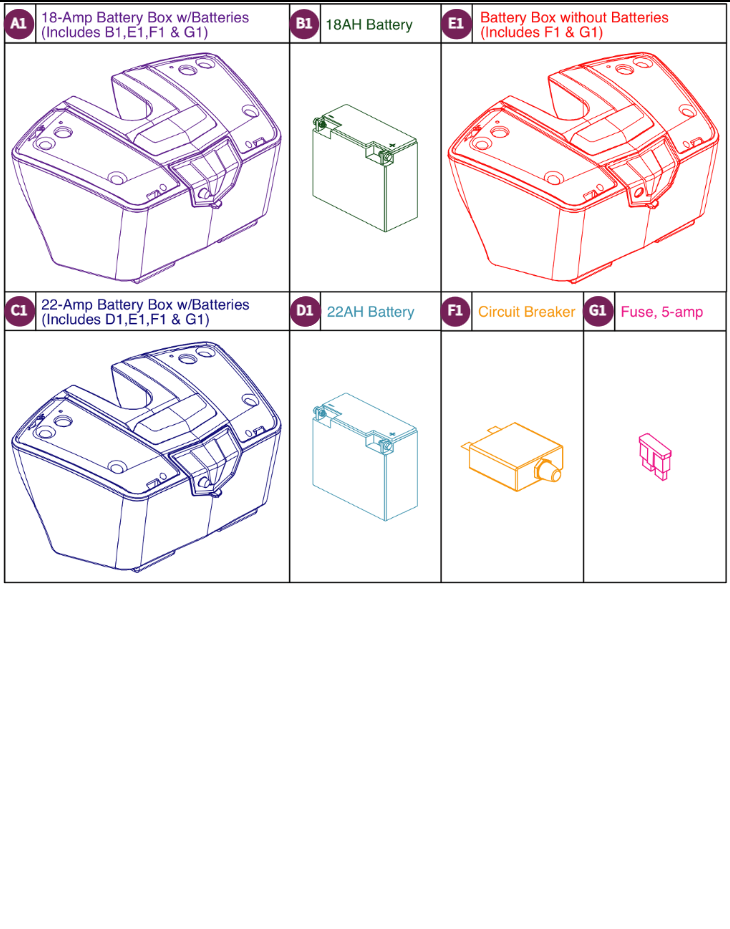 A1 18-Amp Battery Box w/Batteries (Includes B1,E1,F1 & G1)

B1 18AH Battery

E1 Battery Box without Batteries (Includes F1 & G1)

C1 22-Amp Battery Box w/Batteries (Includes D1,E1,F1 & G1)

D1 22AH Battery

F1 Circuit Breaker

G1 Fuse, 5-amp