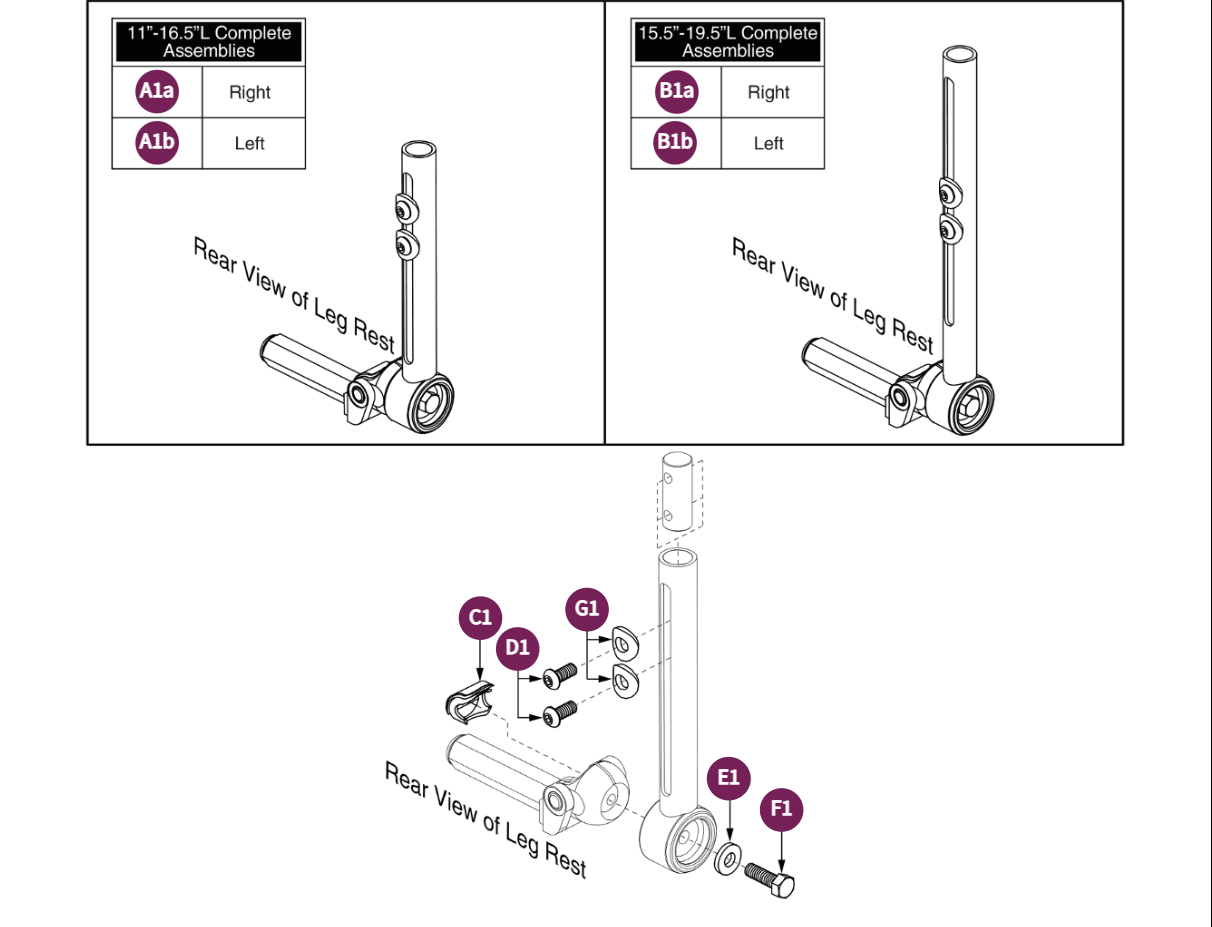 | 11"-16.5"L Complete Assemblies | |
|---|---|
| A1a | Right |
| A1b | Left |

Rear View of Leg Rest

| 15.5"-19.5"L Complete Assemblies | |
|---|---|
| B1a | Right |
| B1b | Left |

Rear View of Leg Rest

C1

D1

G1

E1

F1

Rear View of Leg Rest