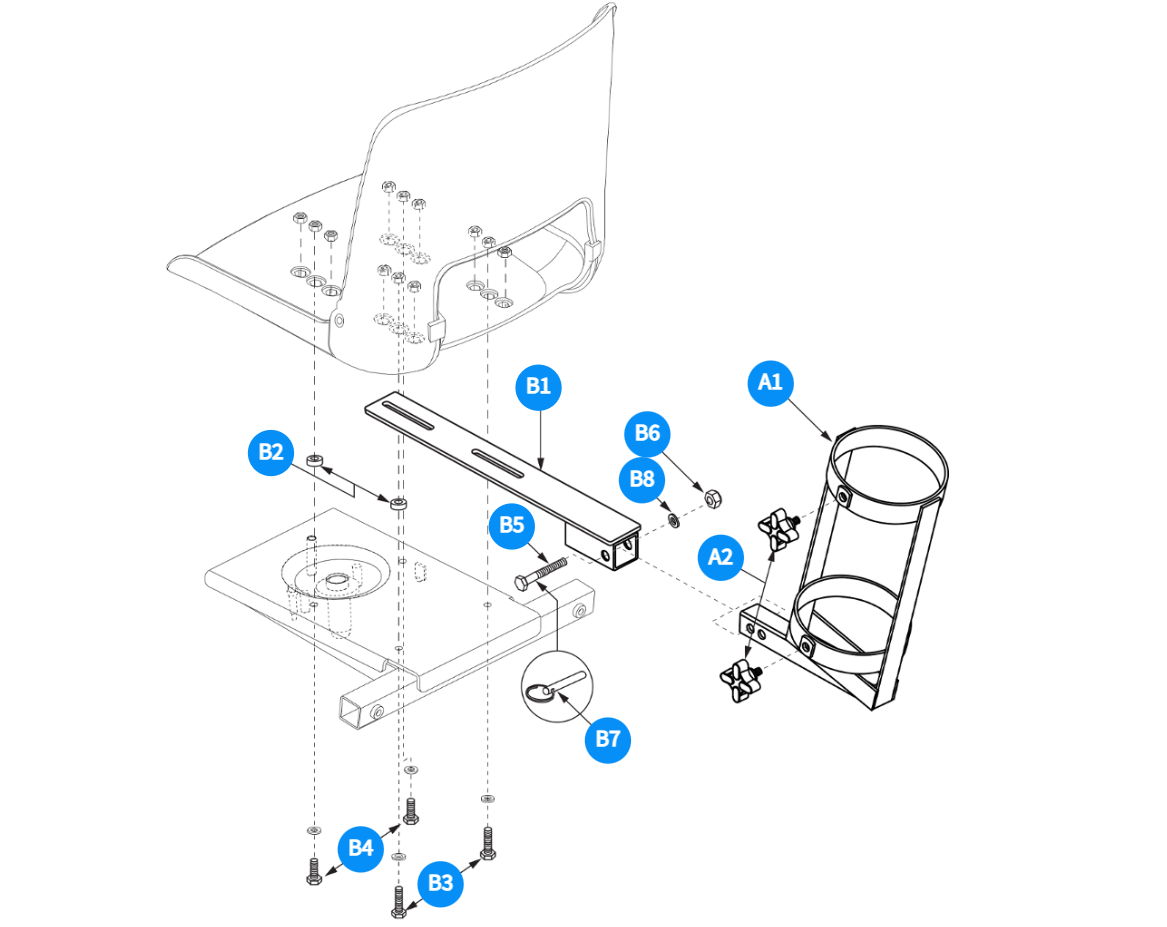 B1
A1
B6
B2
B8
B5
A2
B7
B4
B3