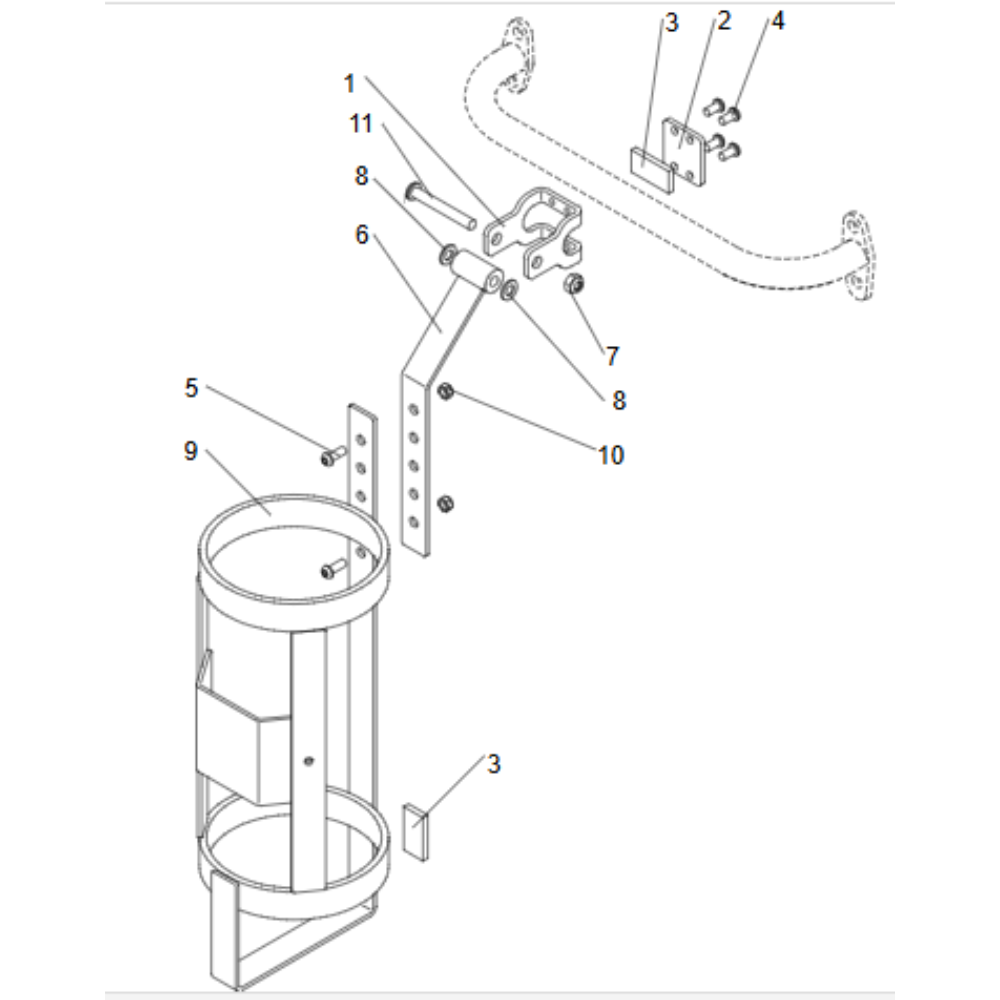 3
2
4
1
11
8
6
7
8
5
10
9
3