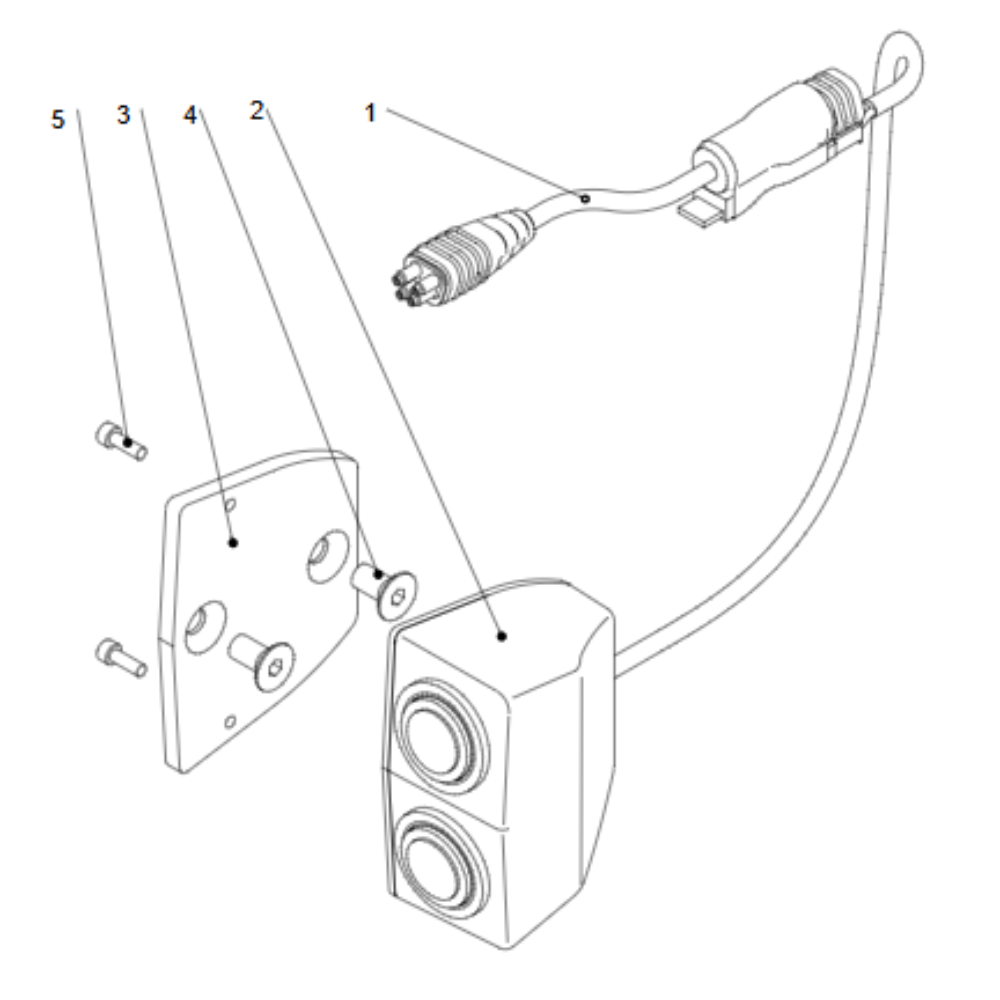 5 3 4 2 1